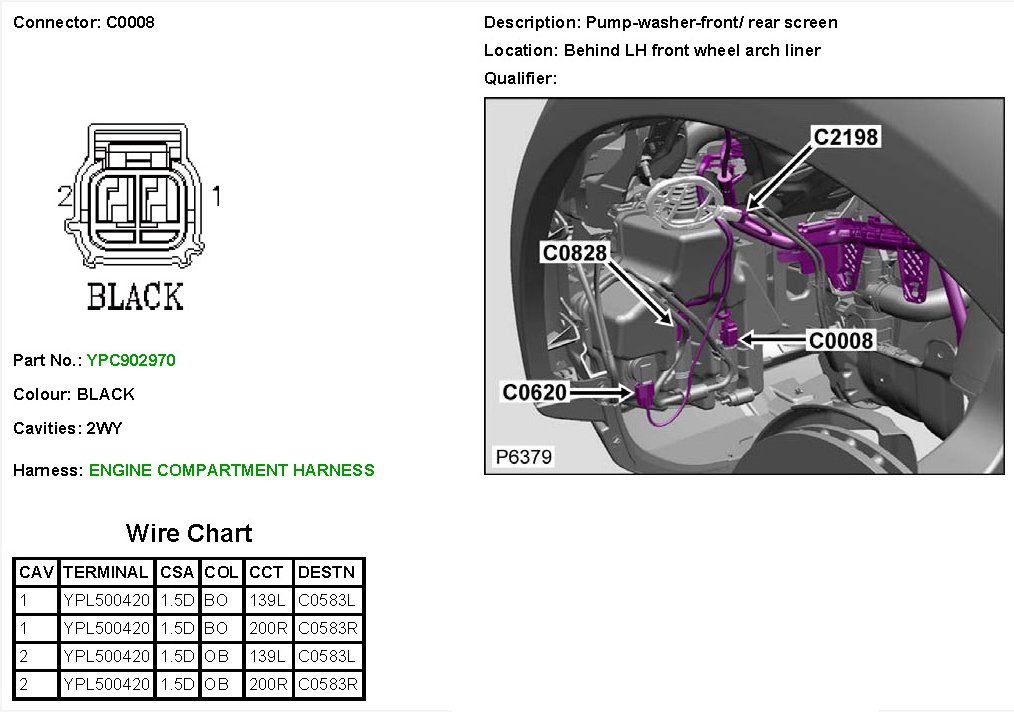 Connector: C0008

2 1

BLACK

Part No.: YPC902970

Colour: BLACK

Cavities: 2WY

Harness: ENGINE COMPARTMENT HARNESS

Wire Chart

| CAV | TERMINAL | CSA | COL | CCT | DESTN |
|---|---|---|---|---|---|
| 1 | YPL500420 | 1.5D | BO | 139L | C0583L |
| 1 | YPL500420 | 1.5D | BO | 200R | C0583R |
| 2 | YPL500420 | 1.5D | OB | 139L | C0583L |
| 2 | YPL500420 | 1.5D | OB | 200R | C0583R |

Description: Pump-washer-front/ rear screen

Location: Behind LH front wheel arch liner

Qualifier:

C2198

C0828

C0008

C0620

P6379