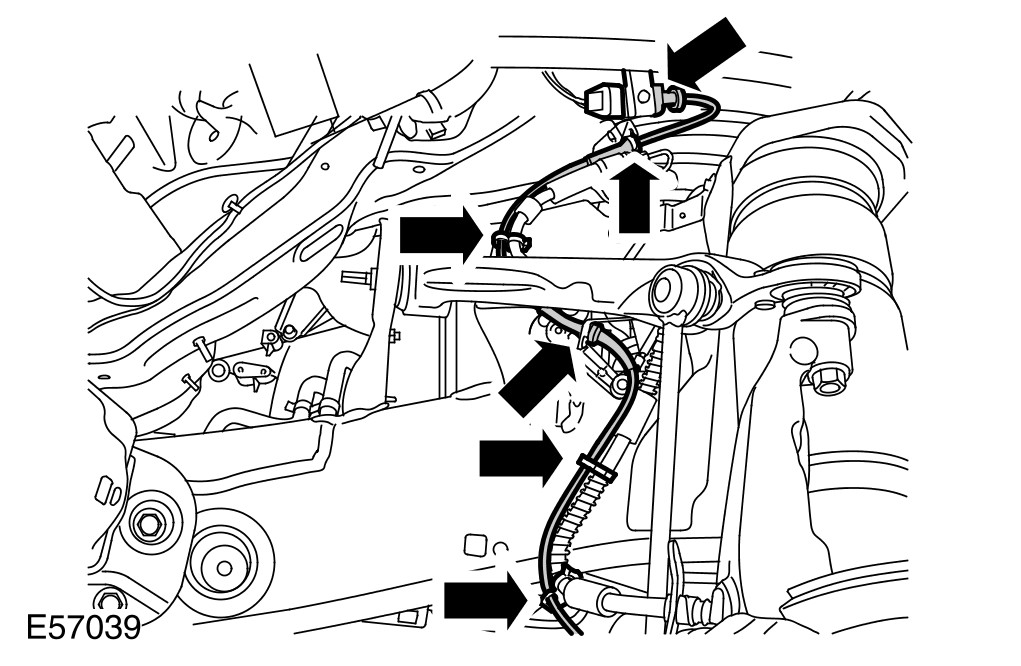 E57039