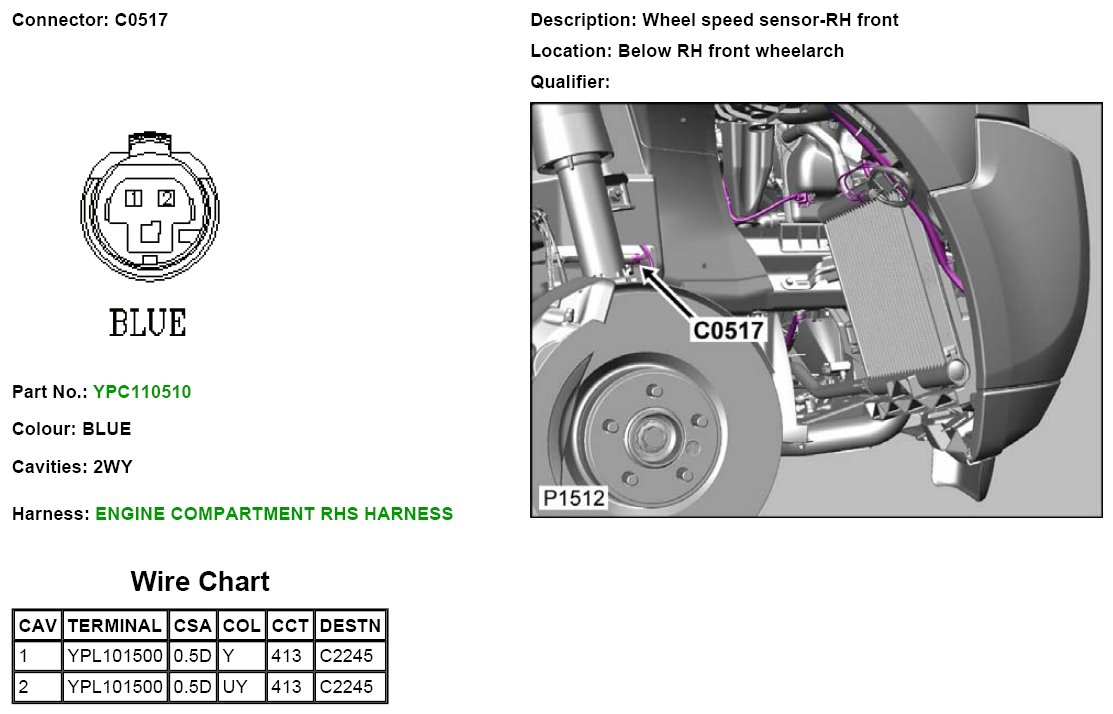 Connector: C0517

1 2

BLUE

Part No.: YPC110510

Colour: BLUE

Cavities: 2WY

Harness: ENGINE COMPARTMENT RHS HARNESS

Wire Chart

| CAV | TERMINAL | CSA | COL | CCT | DESTN |
|---|---|---|---|---|---|
| 1 | YPL101500 | 0.5D | Y | 413 | C2245 |
| 2 | YPL101500 | 0.5D | UY | 413 | C2245 |

Description: Wheel speed sensor-RH front

Location: Below RH front wheelarch

Qualifier:

C0517

P1512