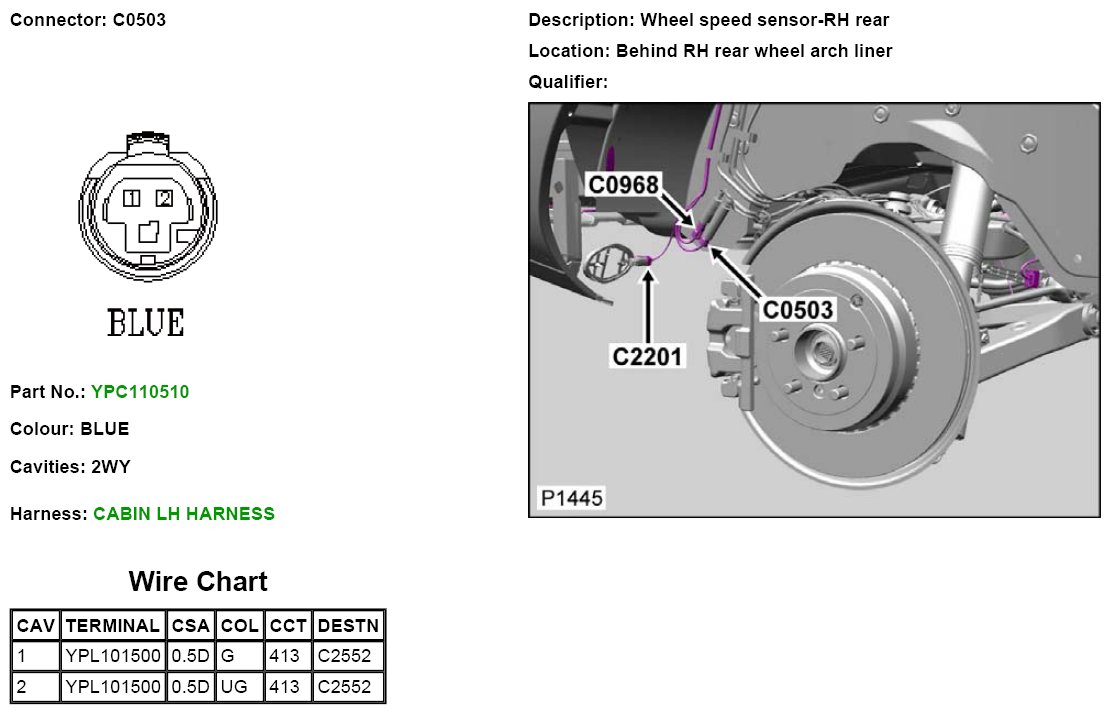 Connector: C0503

1 2

BLUE

Part No.: YPC110510

Colour: BLUE

Cavities: 2WY

Harness: CABIN LH HARNESS

Wire Chart

| CAV | TERMINAL | CSA | COL | CCT | DESTN |
|---|---|---|---|---|---|
| 1 | YPL101500 | 0.5D | G | 413 | C2552 |
| 2 | YPL101500 | 0.5D | UG | 413 | C2552 |

Description: Wheel speed sensor-RH rear

Location: Behind RH rear wheel arch liner

Qualifier:

C0968

C0503

C2201

P1445