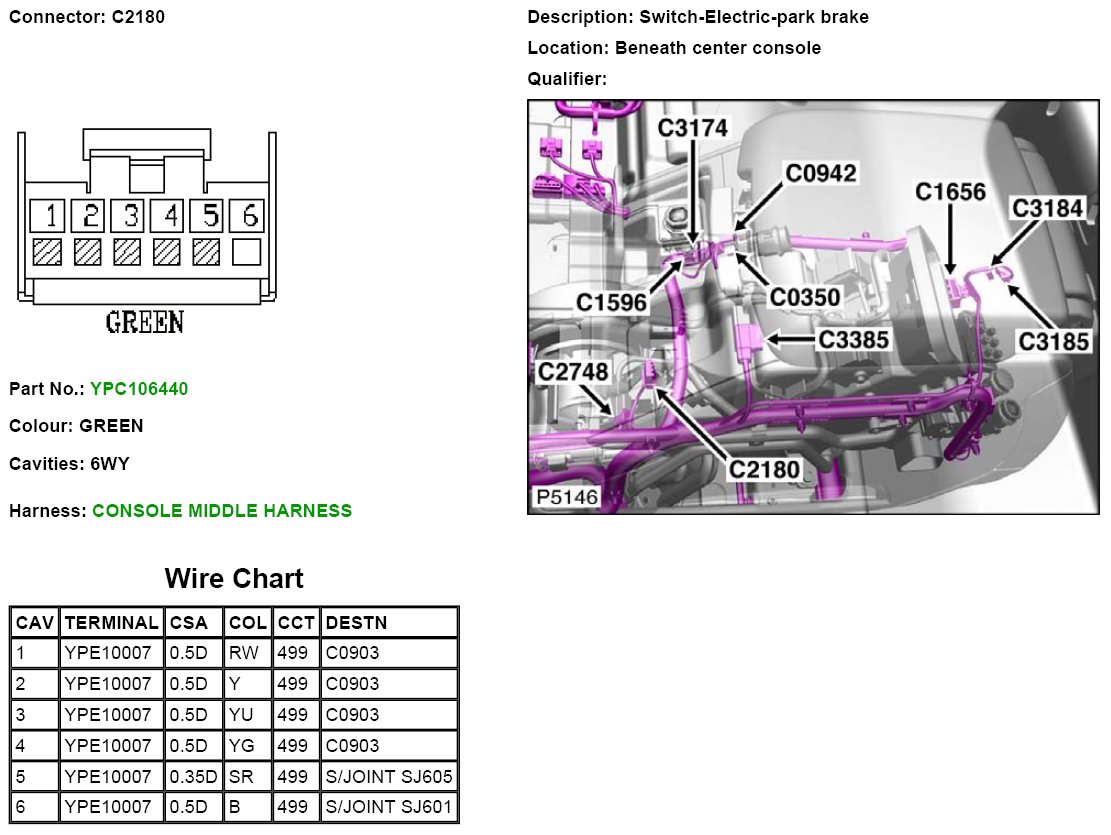 Connector: C2180

1 2 3 4 5 6

GREEN

Part No.: YPC106440

Colour: GREEN

Cavities: 6WY

Harness: CONSOLE MIDDLE HARNESS

Description: Switch-Electric-park brake

Location: Beneath center console

Qualifier:

C3174
C0942
C1656
C3184
C1596
C0350
C3385
C3185
C2748
C2180
P5146

Wire Chart

| CAV | TERMINAL | CSA | COL | CCT | DESTN |
|---|---|---|---|---|---|
| 1 | YPE10007 | 0.5D | RW | 499 | C0903 |
| 2 | YPE10007 | 0.5D | Y | 499 | C0903 |
| 3 | YPE10007 | 0.5D | YU | 499 | C0903 |
| 4 | YPE10007 | 0.5D | YG | 499 | C0903 |
| 5 | YPE10007 | 0.35D | SR | 499 | S/JOINT SJ605 |
| 6 | YPE10007 | 0.5D | B | 499 | S/JOINT SJ601 |