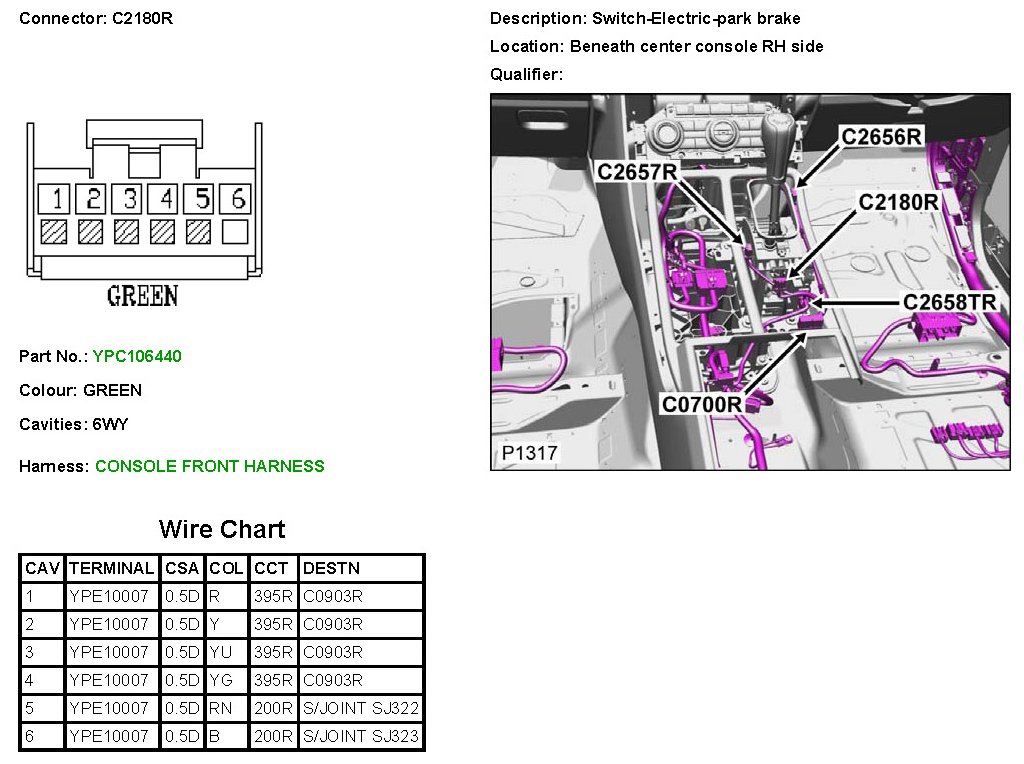 Connector: C2180R

1 2 3 4 5 6

GREEN

Part No.: YPC106440

Colour: GREEN

Cavities: 6WY

Harness: CONSOLE FRONT HARNESS

Description: Switch-Electric-park brake

Location: Beneath center console RH side

Qualifier:

C2656R
C2657R
C2180R
C2658TR
C0700R
P1317

Wire Chart

| CAV | TERMINAL | CSA | COL | CCT | DESTN |
|---|---|---|---|---|---|
| 1 | YPE10007 | 0.5D | R | 395R | C0903R |
| 2 | YPE10007 | 0.5D | Y | 395R | C0903R |
| 3 | YPE10007 | 0.5D | YU | 395R | C0903R |
| 4 | YPE10007 | 0.5D | YG | 395R | C0903R |
| 5 | YPE10007 | 0.5D | RN | 200R | S/JOINT SJ322 |
| 6 | YPE10007 | 0.5D | B | 200R | S/JOINT SJ323 |