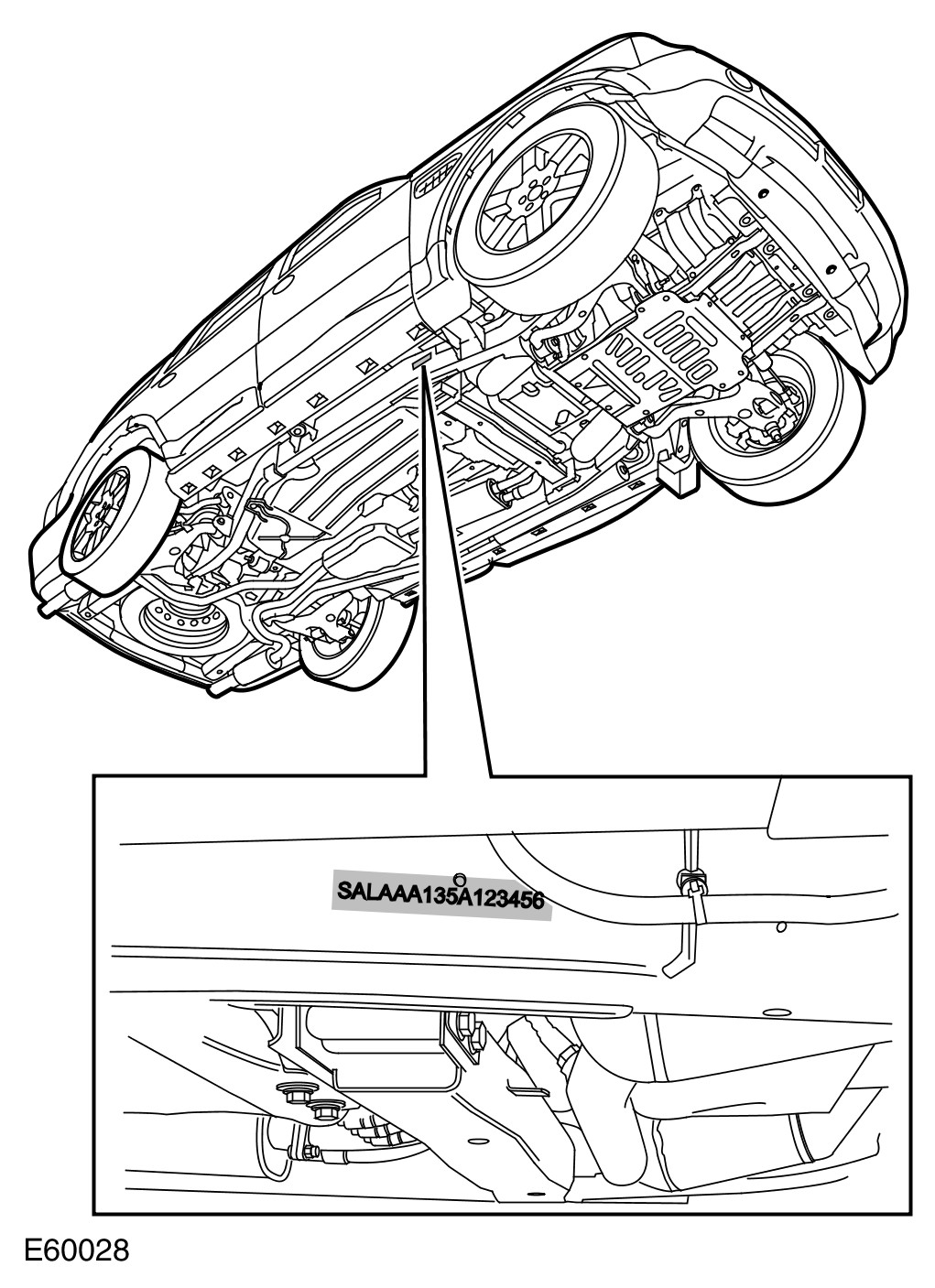 SALAAA135A123456

E60028