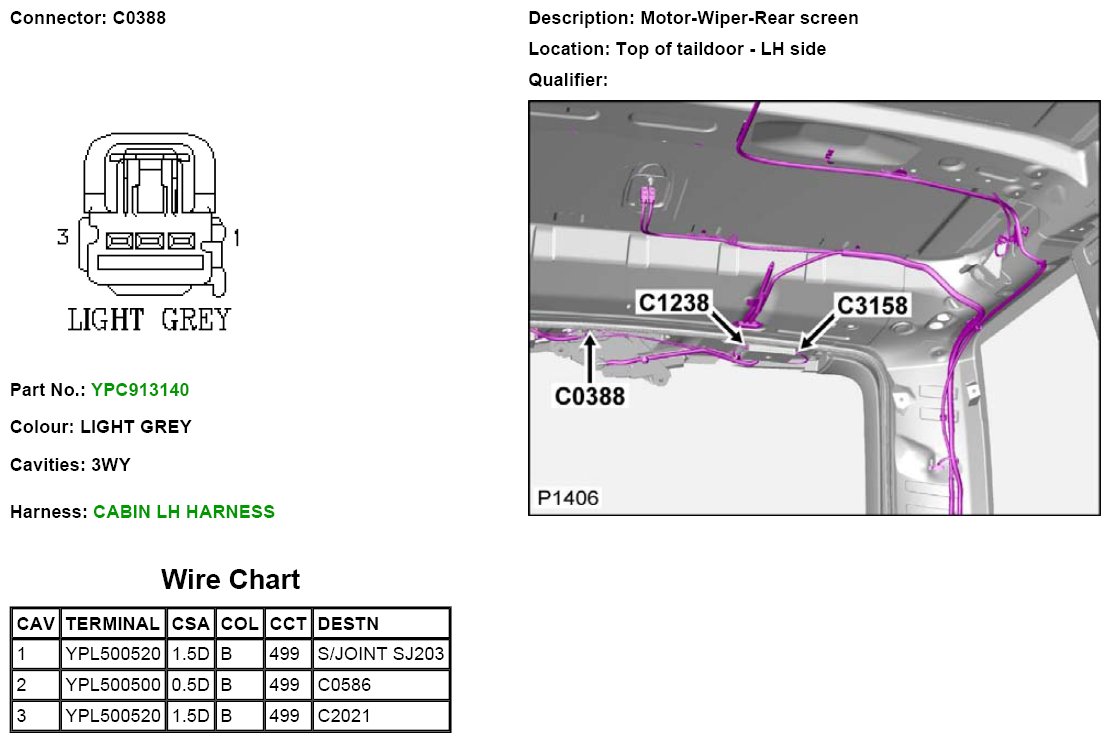 Connector: C0388

3 1

LIGHT GREY

Part No.: YPC913140

Colour: LIGHT GREY

Cavities: 3WY

Harness: CABIN LH HARNESS

Wire Chart

| CAV | TERMINAL | CSA | COL | CCT | DESTN |
|---|---|---|---|---|---|
| 1 | YPL500520 | 1.5D | B | 499 | S/JOINT SJ203 |
| 2 | YPL500500 | 0.5D | B | 499 | C0586 |
| 3 | YPL500520 | 1.5D | B | 499 | C2021 |

Description: Motor-Wiper-Rear screen

Location: Top of taildoor - LH side

Qualifier:

C1238

C3158

C0388

P1406