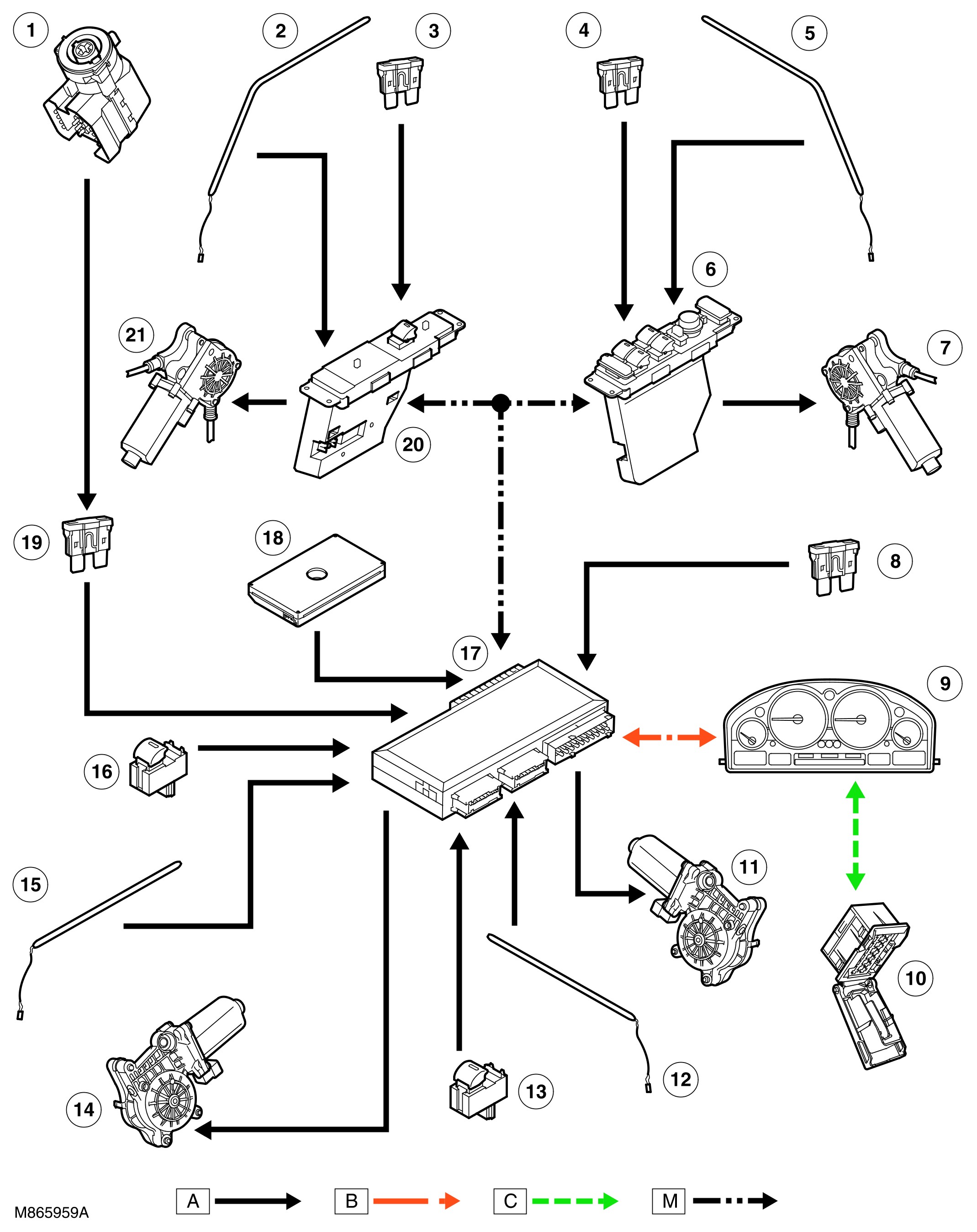 1
2
3
4
5
6
21
7
20
19
18
8
17
9
16
15
11
10
14
13
12
M865959A
A
B
C
M