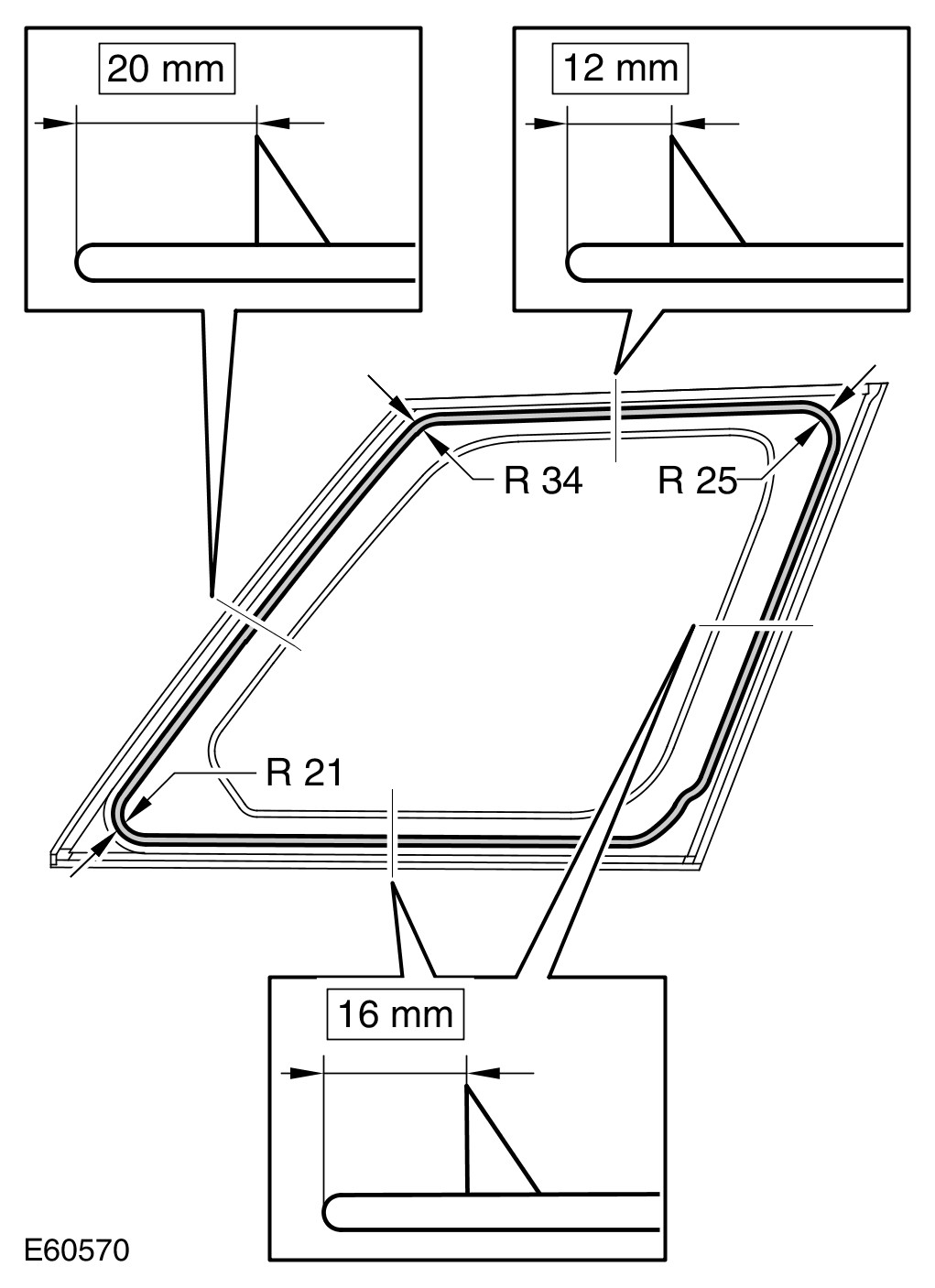 20 mm

12 mm

R 34

R 25

R 21

16 mm

E60570