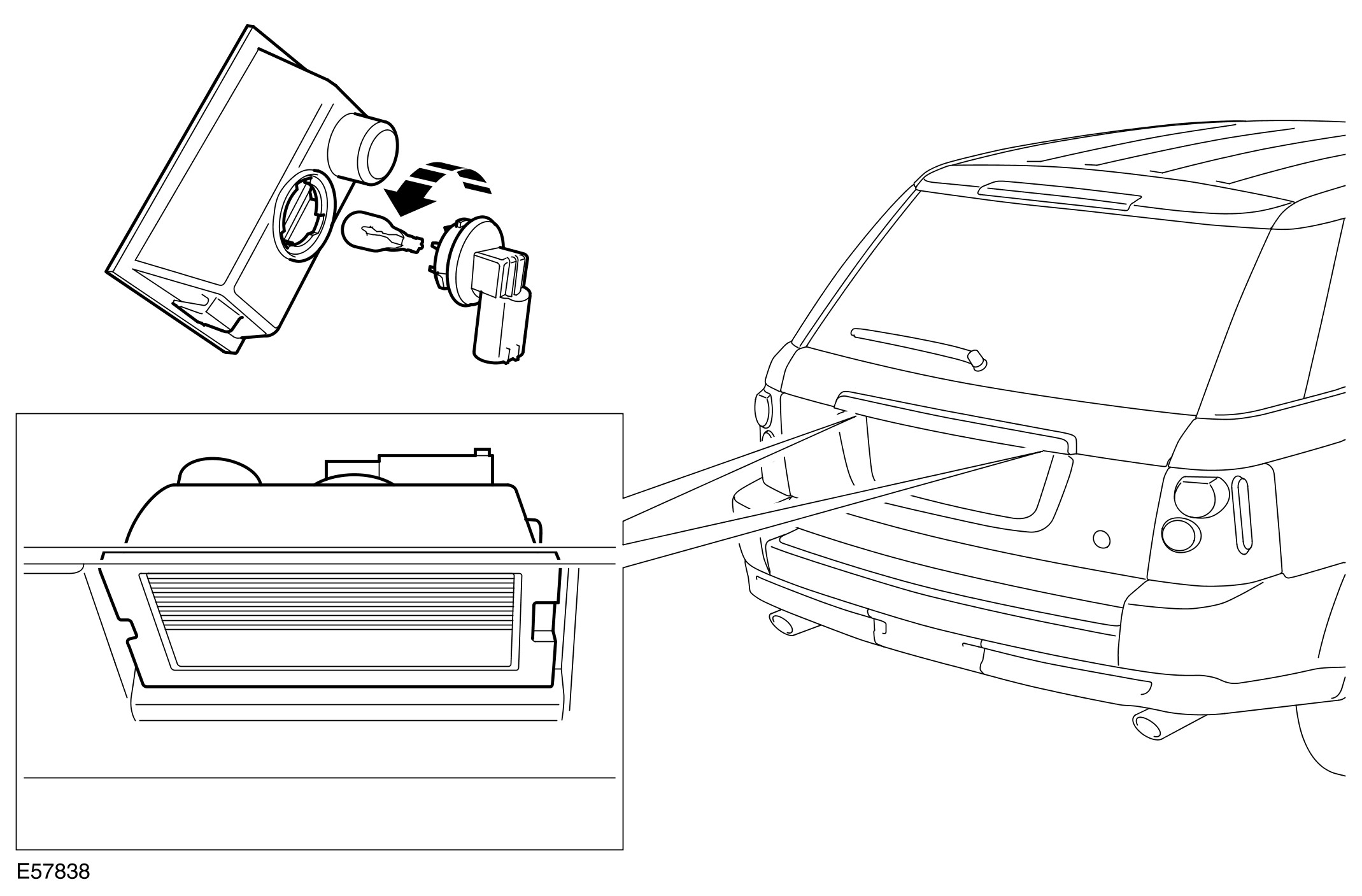 E57838