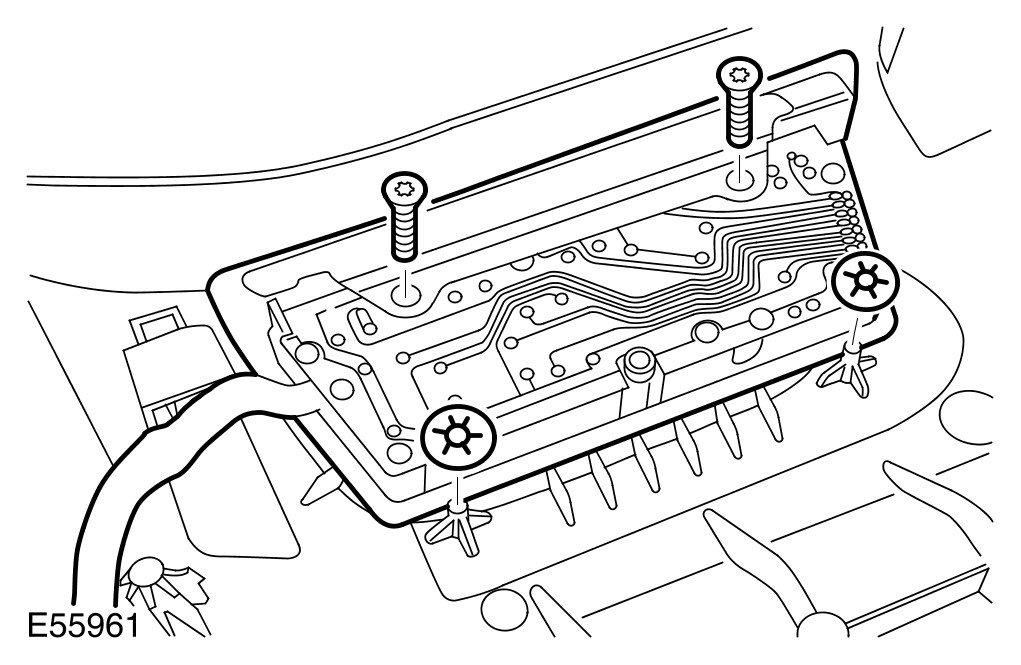 E55961