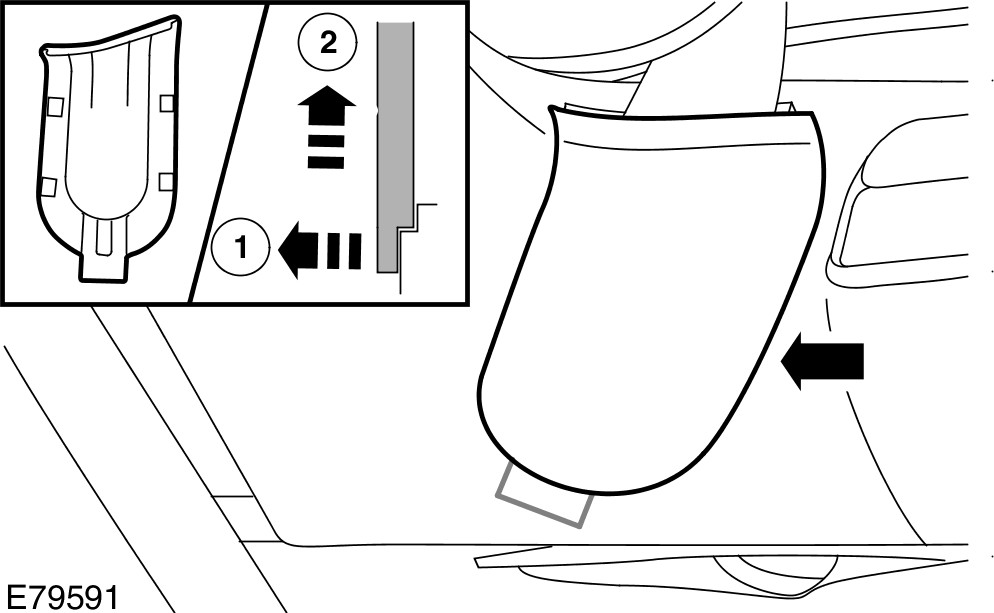 2

1

E79591