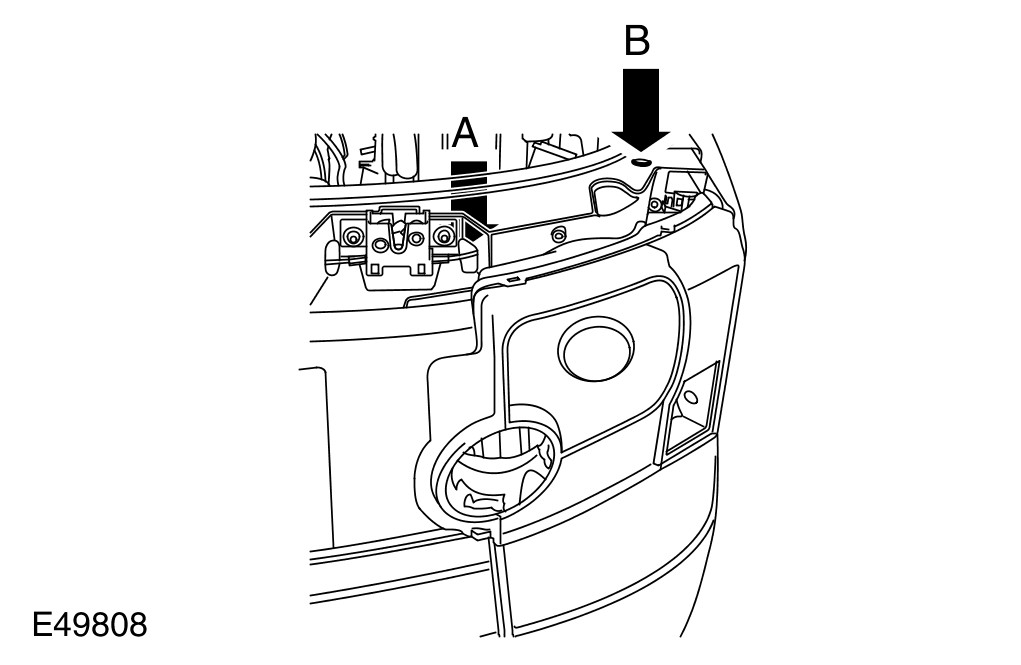 B
A
E49808