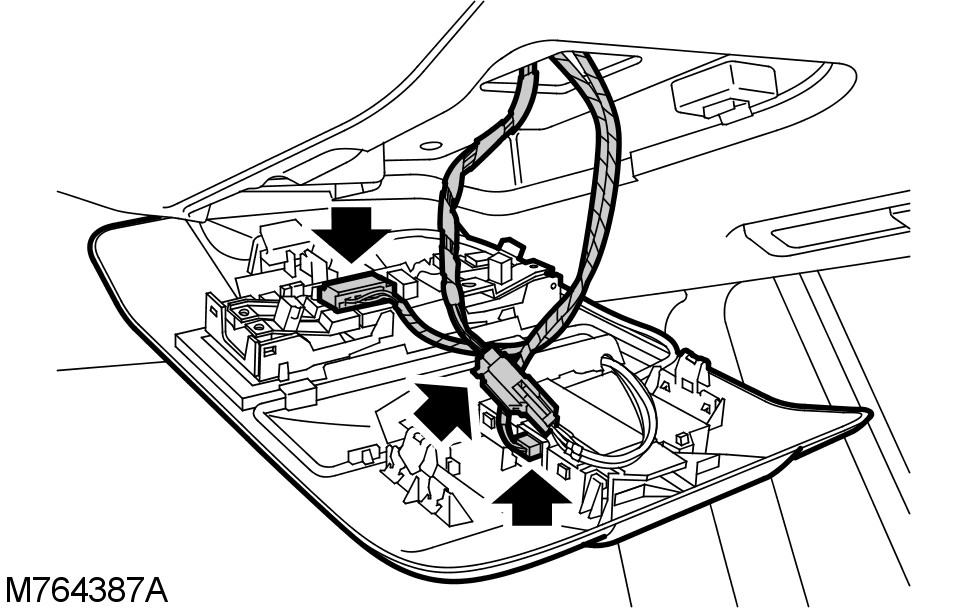 M764387A