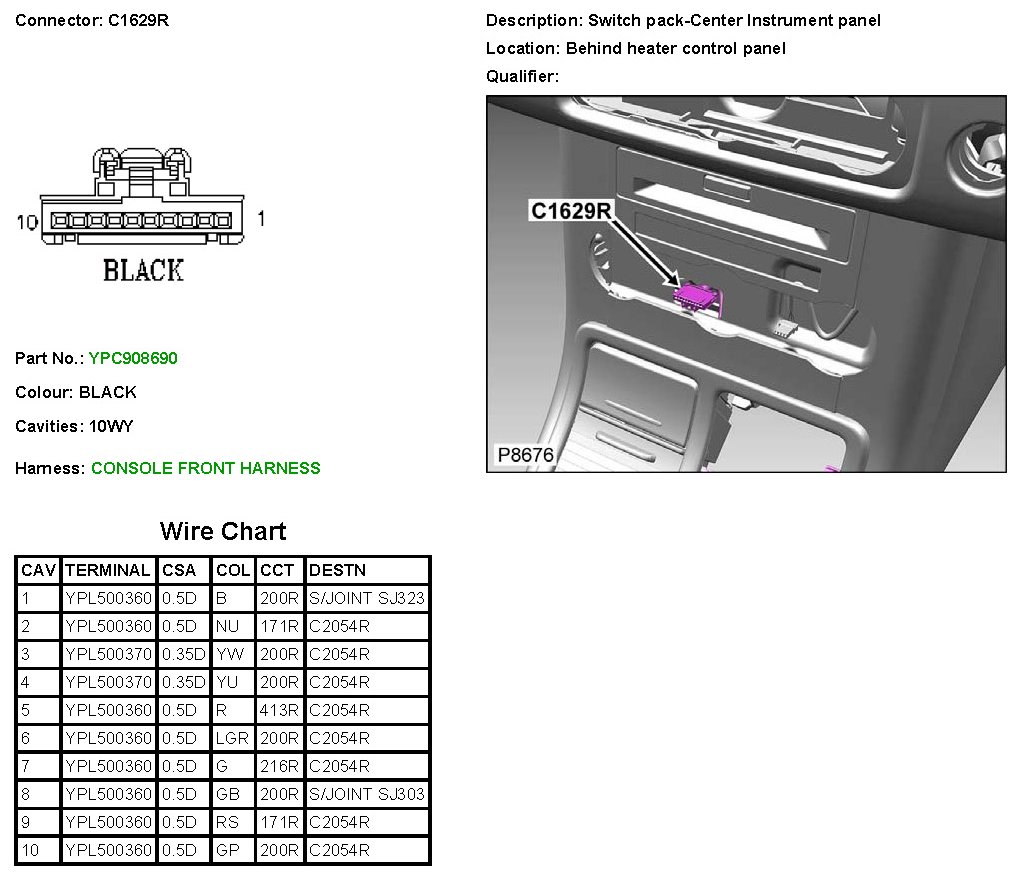 Connector: C1629R

10 1

BLACK

Part No.: YPC908690

Colour: BLACK

Cavities: 10WY

Harness: CONSOLE FRONT HARNESS

Description: Switch pack-Center Instrument panel

Location: Behind heater control panel

Qualifier:

C1629R

P8676

Wire Chart

| CAV | TERMINAL | CSA | COL | CCT | DESTN |
|---|---|---|---|---|---|
| 1 | YPL500360 | 0.5D | B | 200R | S/JOINT SJ323 |
| 2 | YPL500360 | 0.5D | NU | 171R | C2054R |
| 3 | YPL500370 | 0.35D | YW | 200R | C2054R |
| 4 | YPL500370 | 0.35D | YU | 200R | C2054R |
| 5 | YPL500360 | 0.5D | R | 413R | C2054R |
| 6 | YPL500360 | 0.5D | LGR | 200R | C2054R |
| 7 | YPL500360 | 0.5D | G | 216R | C2054R |
| 8 | YPL500360 | 0.5D | GB | 200R | S/JOINT SJ303 |
| 9 | YPL500360 | 0.5D | RS | 171R | C2054R |
| 10 | YPL500360 | 0.5D | GP | 200R | C2054R |