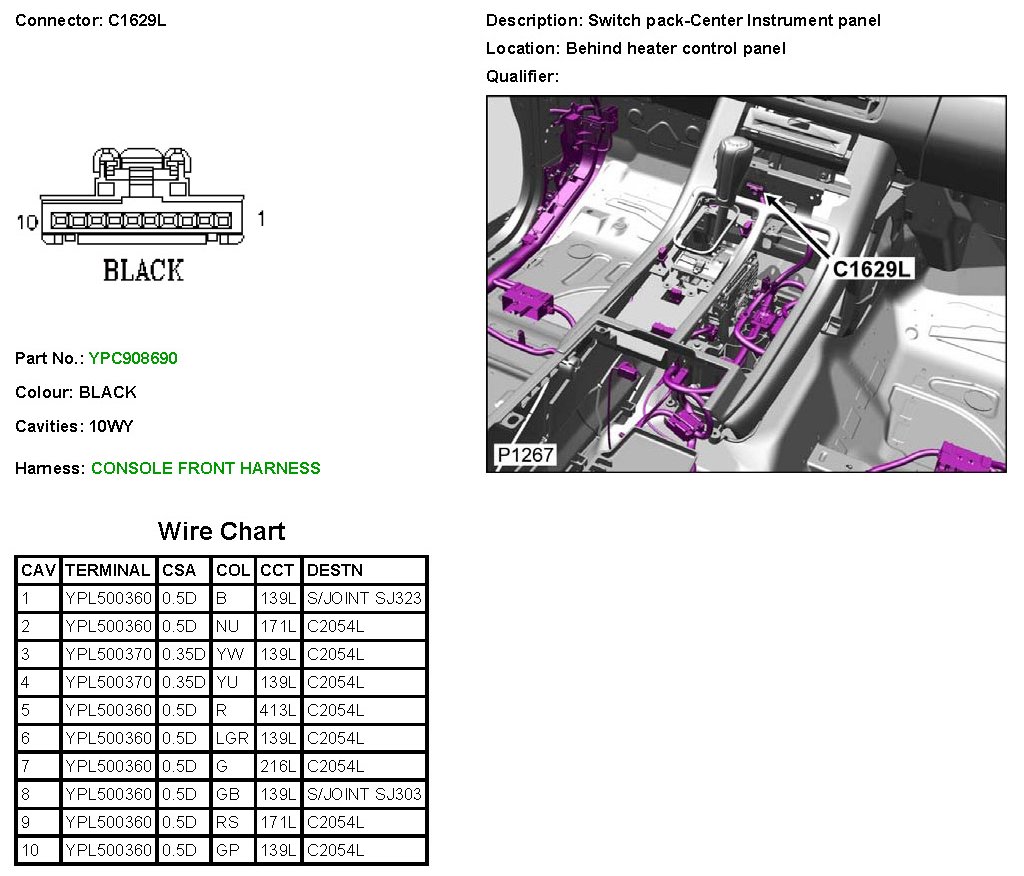 Connector: C1629L

10 1

BLACK

Part No.: YPC908690

Colour: BLACK

Cavities: 10WY

Harness: CONSOLE FRONT HARNESS

Description: Switch pack-Center Instrument panel

Location: Behind heater control panel

Qualifier:

C1629L

P1267

Wire Chart

| CAV | TERMINAL | CSA | COL | CCT | DESTN |
|---|---|---|---|---|---|
| 1 | YPL500360 | 0.5D | B | 139L | S/JOINT SJ323 |
| 2 | YPL500360 | 0.5D | NU | 171L | C2054L |
| 3 | YPL500370 | 0.35D | YW | 139L | C2054L |
| 4 | YPL500370 | 0.35D | YU | 139L | C2054L |
| 5 | YPL500360 | 0.5D | R | 413L | C2054L |
| 6 | YPL500360 | 0.5D | LGR | 139L | C2054L |
| 7 | YPL500360 | 0.5D | G | 216L | C2054L |
| 8 | YPL500360 | 0.5D | GB | 139L | S/JOINT SJ303 |
| 9 | YPL500360 | 0.5D | RS | 171L | C2054L |
| 10 | YPL500360 | 0.5D | GP | 139L | C2054L |