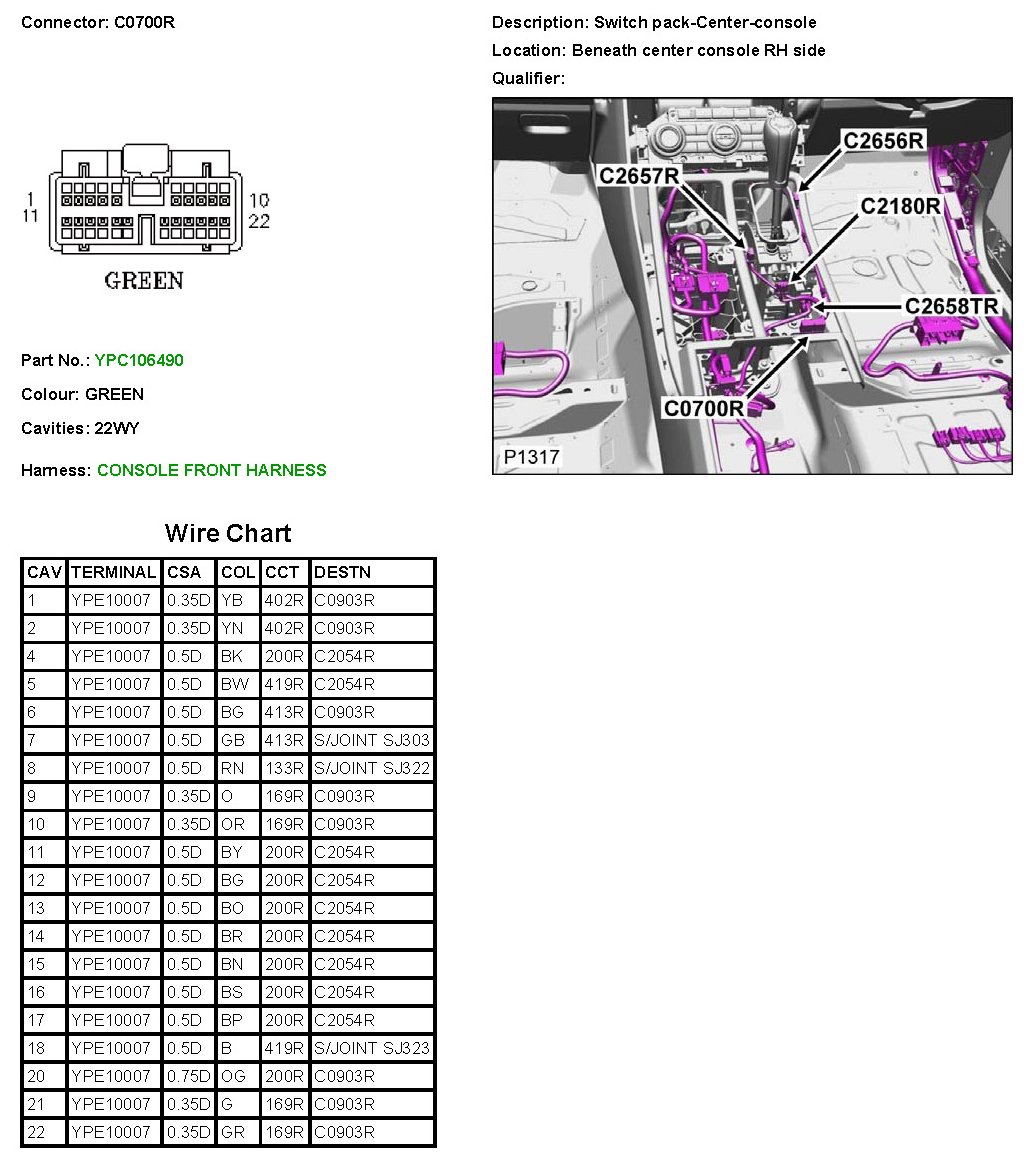 Connector: C0700R

1
11
10
22
GREEN

Part No.: YPC106490

Colour: GREEN

Cavities: 22WY

Harness: CONSOLE FRONT HARNESS

Description: Switch pack-Center-console

Location: Beneath center console RH side

Qualifier:

C2656R
C2657R
C2180R
C2658TR
C0700R
P1317

Wire Chart

| CAV | TERMINAL | CSA | COL | CCT | DESTN |
|---|---|---|---|---|---|
| 1 | YPE10007 | 0.35D | YB | 402R | C0903R |
| 2 | YPE10007 | 0.35D | YN | 402R | C0903R |
| 4 | YPE10007 | 0.5D | BK | 200R | C2054R |
| 5 | YPE10007 | 0.5D | BW | 419R | C2054R |
| 6 | YPE10007 | 0.5D | BG | 413R | C0903R |
| 7 | YPE10007 | 0.5D | GB | 413R | S/JOINT SJ303 |
| 8 | YPE10007 | 0.5D | RN | 133R | S/JOINT SJ322 |
| 9 | YPE10007 | 0.35D | O | 169R | C0903R |
| 10 | YPE10007 | 0.35D | OR | 169R | C0903R |
| 11 | YPE10007 | 0.5D | BY | 200R | C2054R |
| 12 | YPE10007 | 0.5D | BG | 200R | C2054R |
| 13 | YPE10007 | 0.5D | BO | 200R | C2054R |
| 14 | YPE10007 | 0.5D | BR | 200R | C2054R |
| 15 | YPE10007 | 0.5D | BN | 200R | C2054R |
| 16 | YPE10007 | 0.5D | BS | 200R | C2054R |
| 17 | YPE10007 | 0.5D | BP | 200R | C2054R |
| 18 | YPE10007 | 0.5D | B | 419R | S/JOINT SJ323 |
| 20 | YPE10007 | 0.75D | OG | 200R | C0903R |
| 21 | YPE10007 | 0.35D | G | 169R | C0903R |
| 22 | YPE10007 | 0.35D | GR | 169R | C0903R |