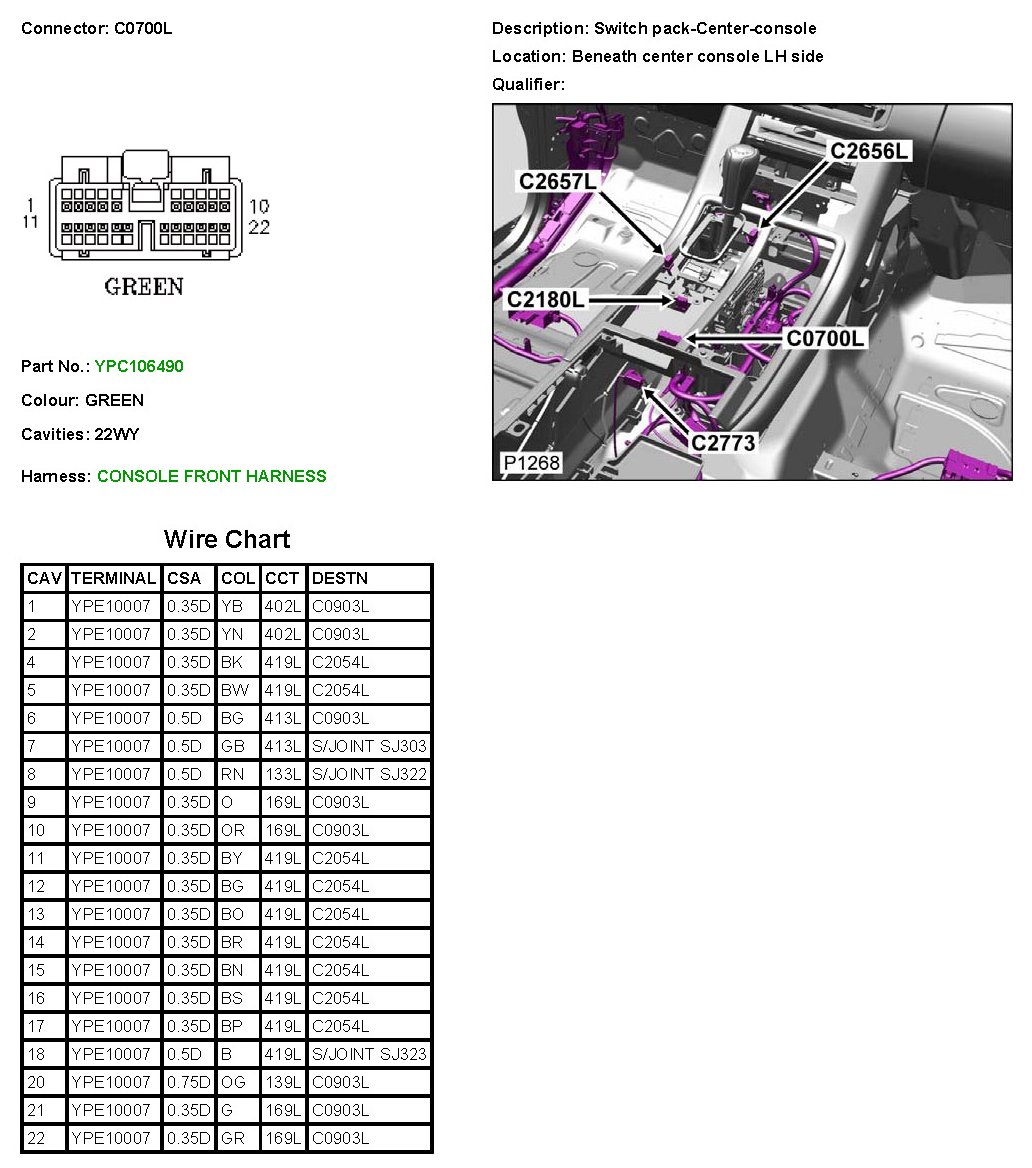 Connector: C0700L

1
11
10
22
GREEN

Part No.: YPC106490

Colour: GREEN

Cavities: 22WY

Harness: CONSOLE FRONT HARNESS

Description: Switch pack-Center-console

Location: Beneath center console LH side

Qualifier:

C2657L
C2656L
C2180L
C0700L
C2773
P1268

Wire Chart

| CAV | TERMINAL | CSA | COL | CCT | DESTN |
|---|---|---|---|---|---|
| 1 | YPE10007 | 0.35D | YB | 402L | C0903L |
| 2 | YPE10007 | 0.35D | YN | 402L | C0903L |
| 4 | YPE10007 | 0.35D | BK | 419L | C2054L |
| 5 | YPE10007 | 0.35D | BW | 419L | C2054L |
| 6 | YPE10007 | 0.5D | BG | 413L | C0903L |
| 7 | YPE10007 | 0.5D | GB | 413L | S/JOINT SJ303 |
| 8 | YPE10007 | 0.5D | RN | 133L | S/JOINT SJ322 |
| 9 | YPE10007 | 0.35D | O | 169L | C0903L |
| 10 | YPE10007 | 0.35D | OR | 169L | C0903L |
| 11 | YPE10007 | 0.35D | BY | 419L | C2054L |
| 12 | YPE10007 | 0.35D | BG | 419L | C2054L |
| 13 | YPE10007 | 0.35D | BO | 419L | C2054L |
| 14 | YPE10007 | 0.35D | BR | 419L | C2054L |
| 15 | YPE10007 | 0.35D | BN | 419L | C2054L |
| 16 | YPE10007 | 0.35D | BS | 419L | C2054L |
| 17 | YPE10007 | 0.35D | BP | 419L | C2054L |
| 18 | YPE10007 | 0.5D | B | 419L | S/JOINT SJ323 |
| 20 | YPE10007 | 0.75D | OG | 139L | C0903L |
| 21 | YPE10007 | 0.35D | G | 169L | C0903L |
| 22 | YPE10007 | 0.35D | GR | 169L | C0903L |