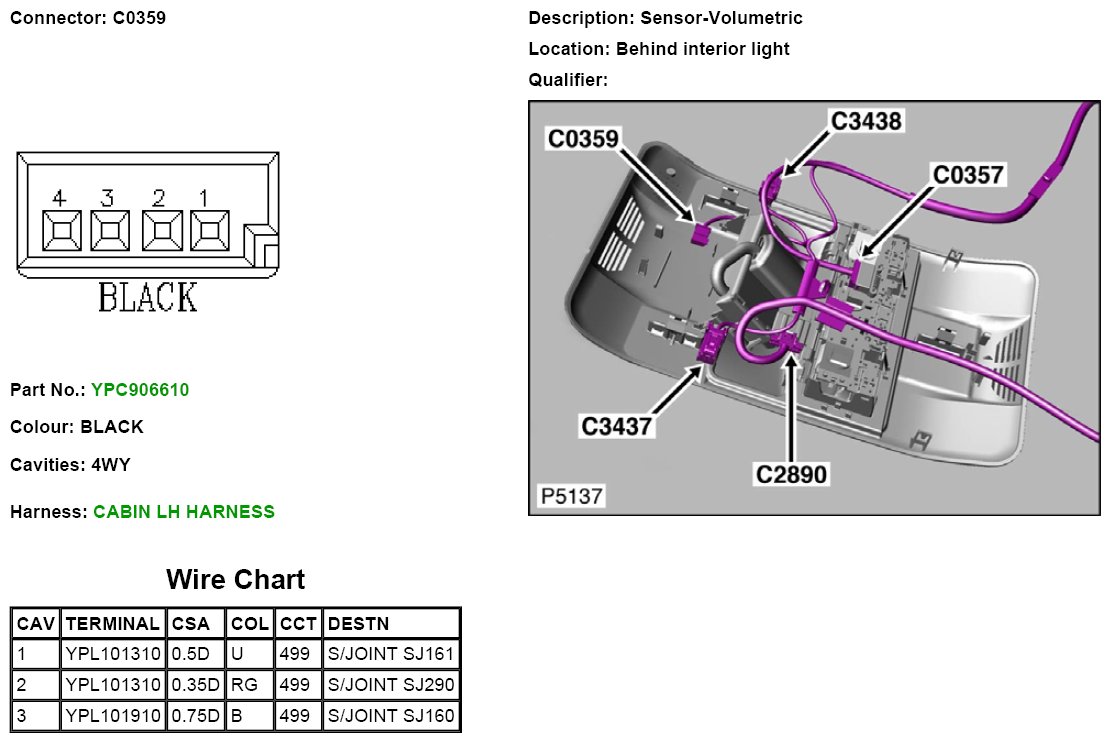 Connector: C0359

4 3 2 1

BLACK

Part No.: YPC906610

Colour: BLACK

Cavities: 4WY

Harness: CABIN LH HARNESS

Wire Chart

| CAV | TERMINAL | CSA | COL | CCT | DESTN |
|---|---|---|---|---|---|
| 1 | YPL101310 | 0.5D | U | 499 | S/JOINT SJ161 |
| 2 | YPL101310 | 0.35D | RG | 499 | S/JOINT SJ290 |
| 3 | YPL101910 | 0.75D | B | 499 | S/JOINT SJ160 |

Description: Sensor-Volumetric

Location: Behind interior light

Qualifier:

C0359
C3438
C0357
C3437
C2890
P5137