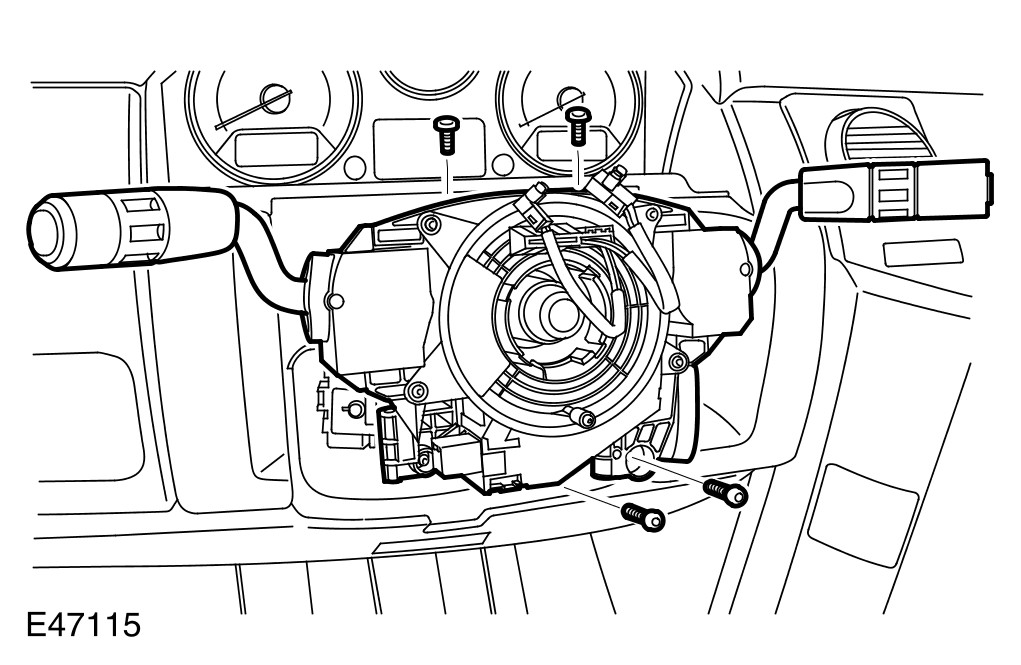 E47115