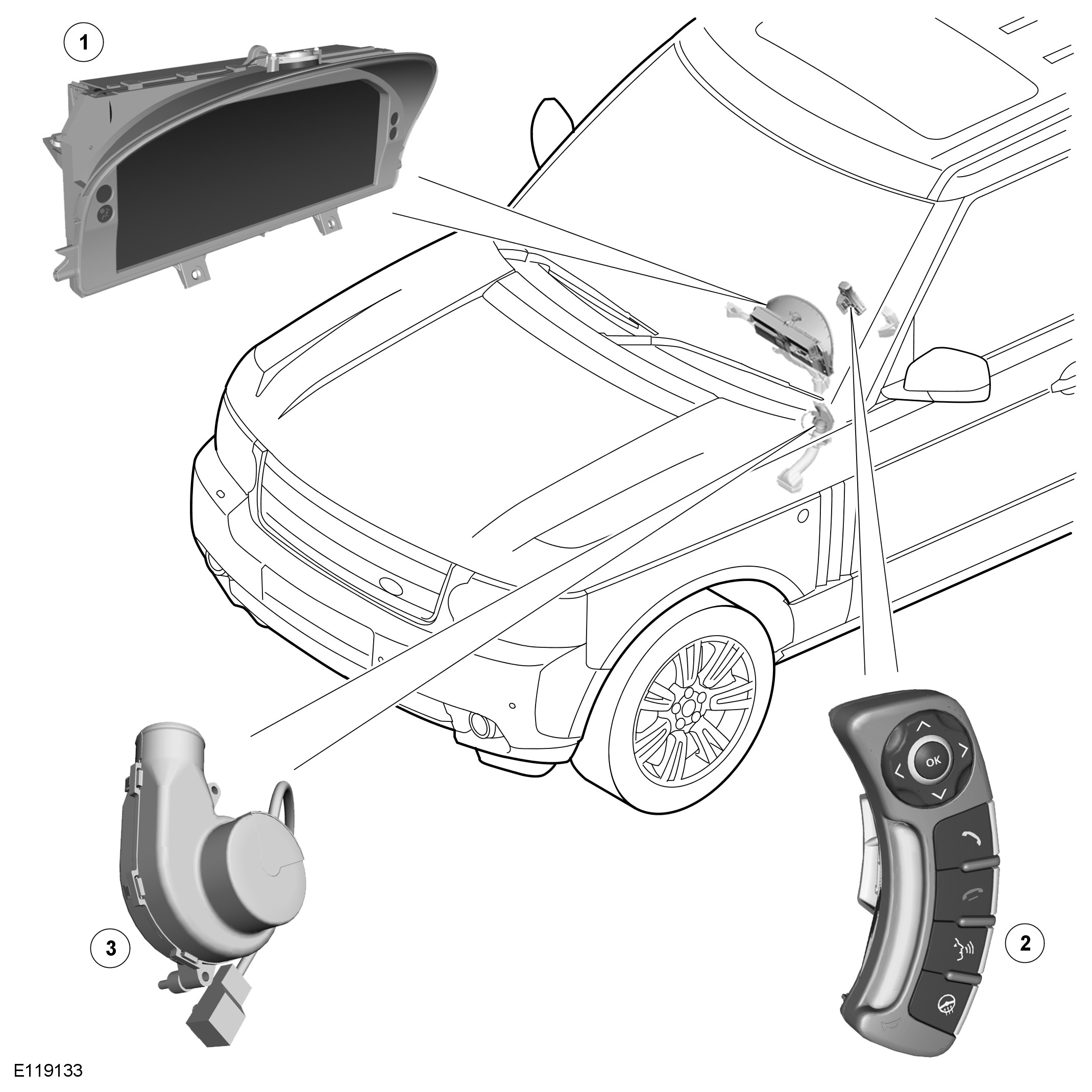 1

OK

3

2

E119133