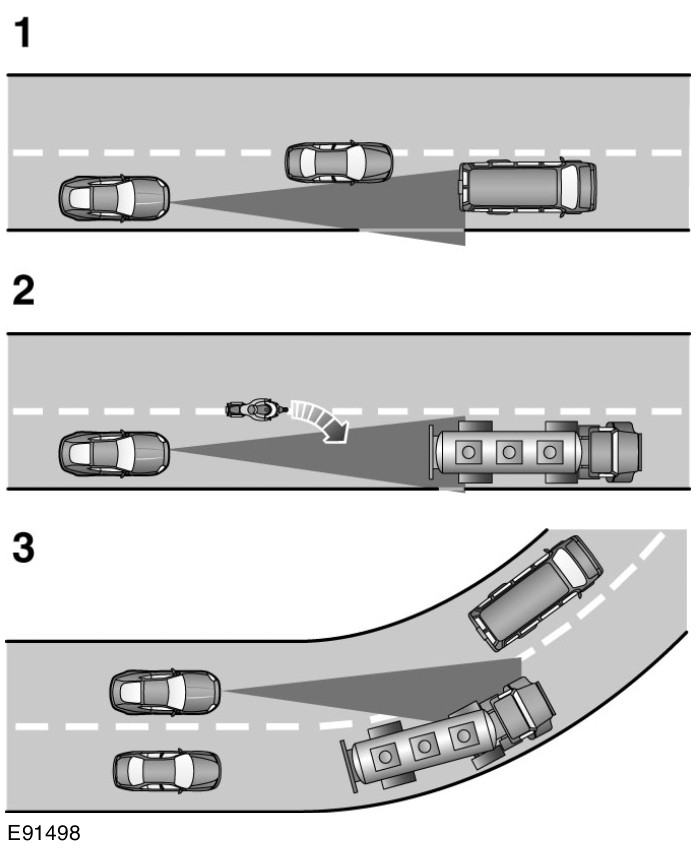 1

2

3

E91498