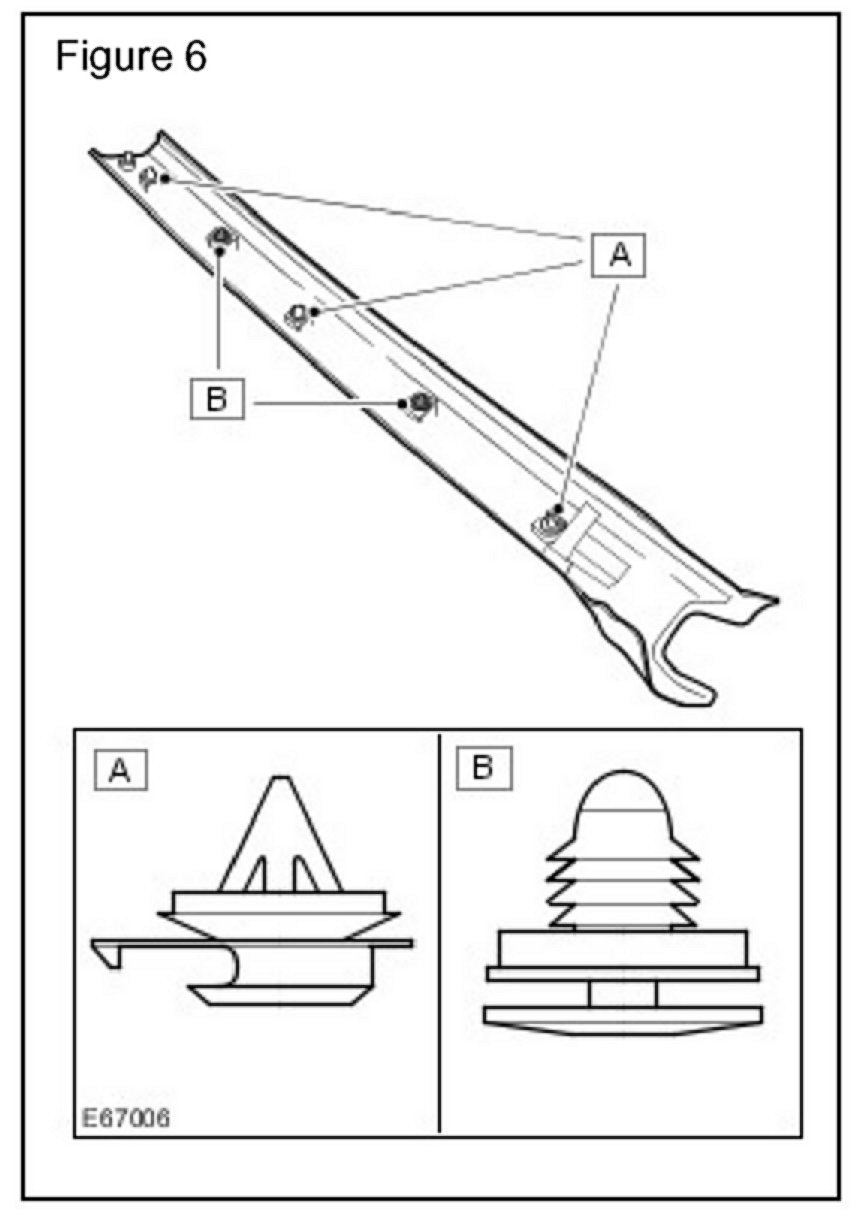 Figure 6

A

B

A

B

E67006