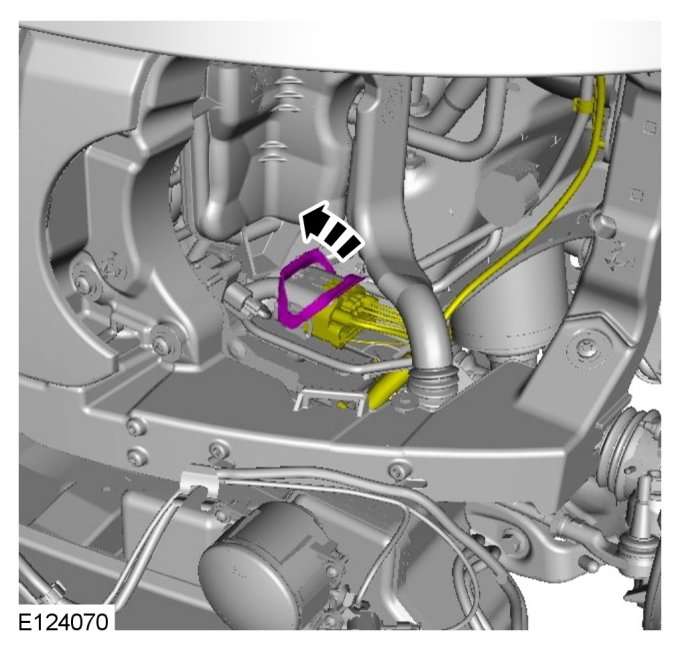 E124070