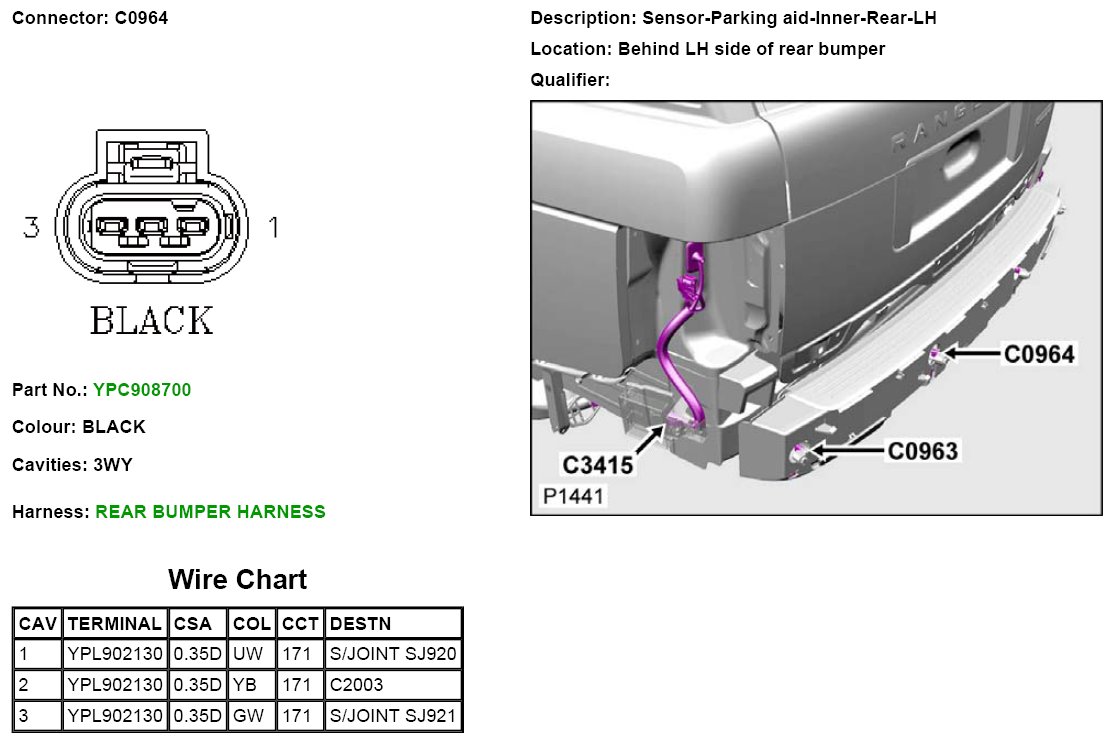 Connector: C0964

3 1

BLACK

Part No.: YPC908700

Colour: BLACK

Cavities: 3WY

Harness: REAR BUMPER HARNESS

Wire Chart

| CAV | TERMINAL | CSA | COL | CCT | DESTN |
|---|---|---|---|---|---|
| 1 | YPL902130 | 0.35D | UW | 171 | S/JOINT SJ920 |
| 2 | YPL902130 | 0.35D | YB | 171 | C2003 |
| 3 | YPL902130 | 0.35D | GW | 171 | S/JOINT SJ921 |

Description: Sensor-Parking aid-Inner-Rear-LH

Location: Behind LH side of rear bumper

Qualifier:

RANGE

C0964

C0963

C3415

P1441