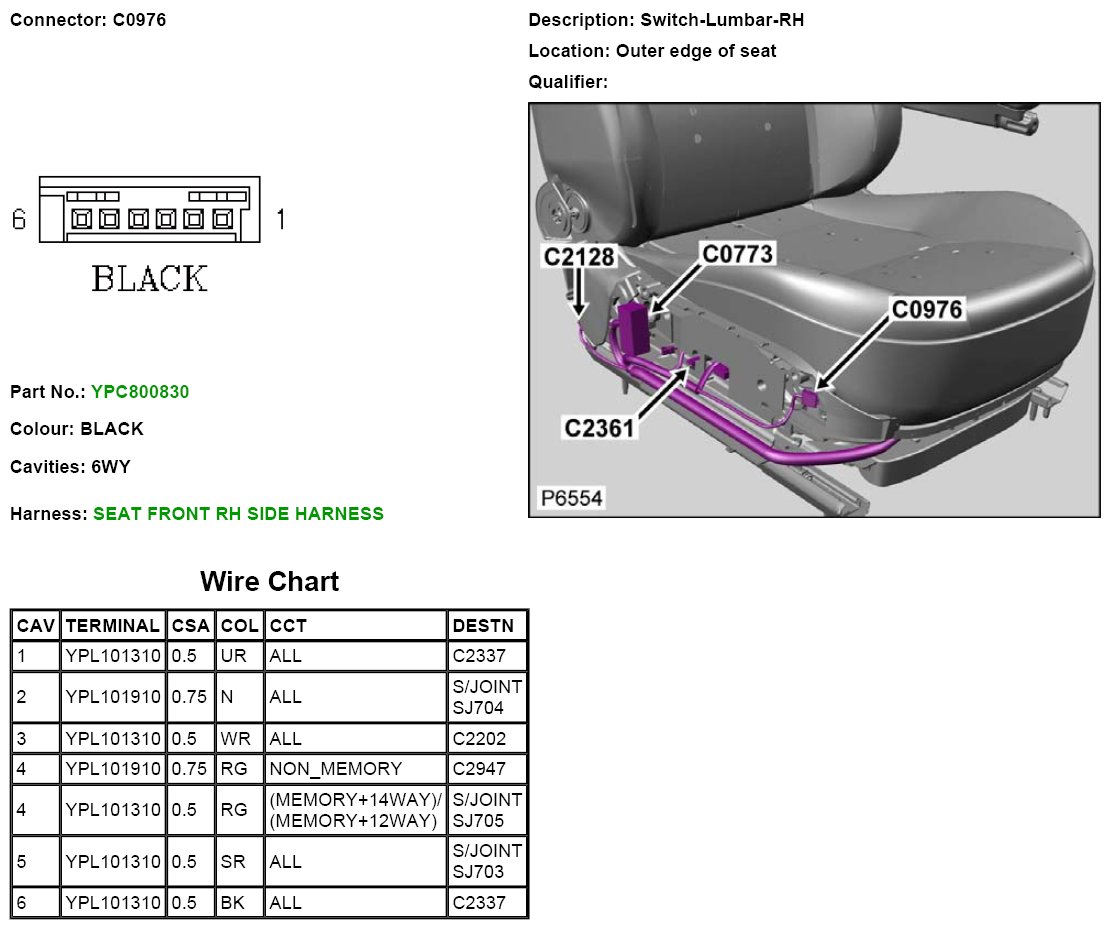 Connector: C0976

Description: Switch-Lumbar-RH

Location: Outer edge of seat

Qualifier:

6 1

BLACK

C2128
C0773
C0976
C2361
P6554

Part No.: YPC800830

Colour: BLACK

Cavities: 6WY

Harness: SEAT FRONT RH SIDE HARNESS

Wire Chart

| CAV | TERMINAL | CSA | COL | CCT | DESTN |
|---|---|---|---|---|---|
| 1 | YPL101310 | 0.5 | UR | ALL | C2337 |
| 2 | YPL101910 | 0.75 | N | ALL | S/JOINT SJ704 |
| 3 | YPL101310 | 0.5 | WR | ALL | C2202 |
| 4 | YPL101910 | 0.75 | RG | NON_MEMORY | C2947 |
| 4 | YPL101310 | 0.5 | RG | (MEMORY+14WAY)/ (MEMORY+12WAY) | S/JOINT SJ705 |
| 5 | YPL101310 | 0.5 | SR | ALL | S/JOINT SJ703 |
| 6 | YPL101310 | 0.5 | BK | ALL | C2337 |