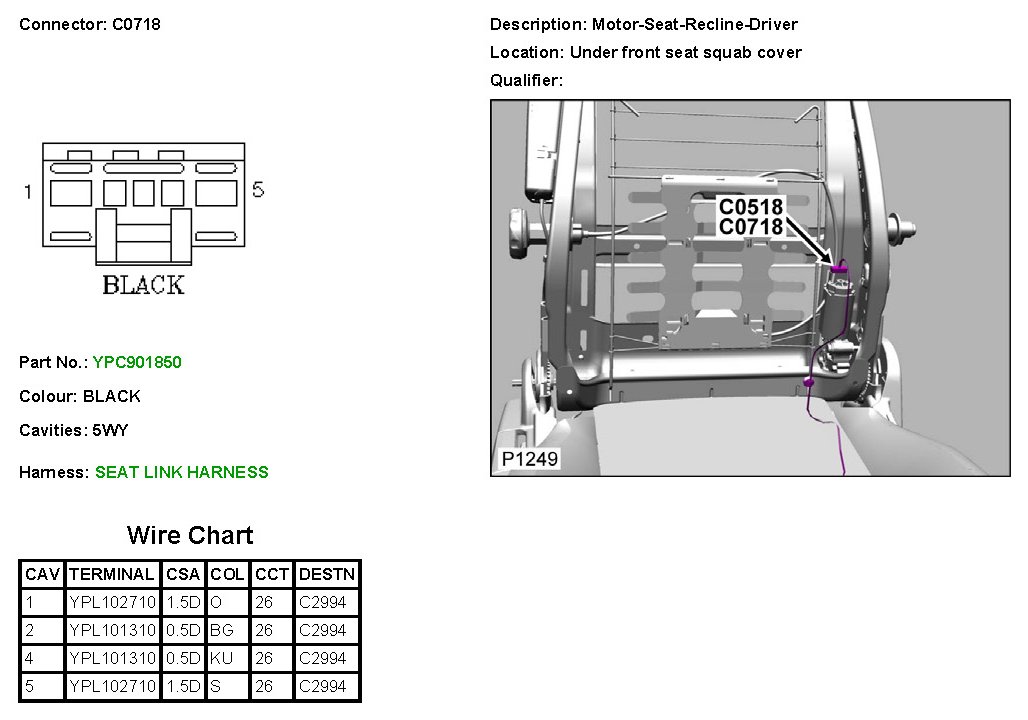 Connector: C0718

Description: Motor-Seat-Recline-Driver

Location: Under front seat squab cover

Qualifier:

1

5

BLACK

C0518
C0718

P1249

Part No.: YPC901850

Colour: BLACK

Cavities: 5WY

Harness: SEAT LINK HARNESS

Wire Chart

| CAV | TERMINAL | CSA | COL | CCT | DESTN |
|---|---|---|---|---|---|
| 1 | YPL102710 | 1.5D | O | 26 | C2994 |
| 2 | YPL101310 | 0.5D | BG | 26 | C2994 |
| 4 | YPL101310 | 0.5D | KU | 26 | C2994 |
| 5 | YPL102710 | 1.5D | S | 26 | C2994 |