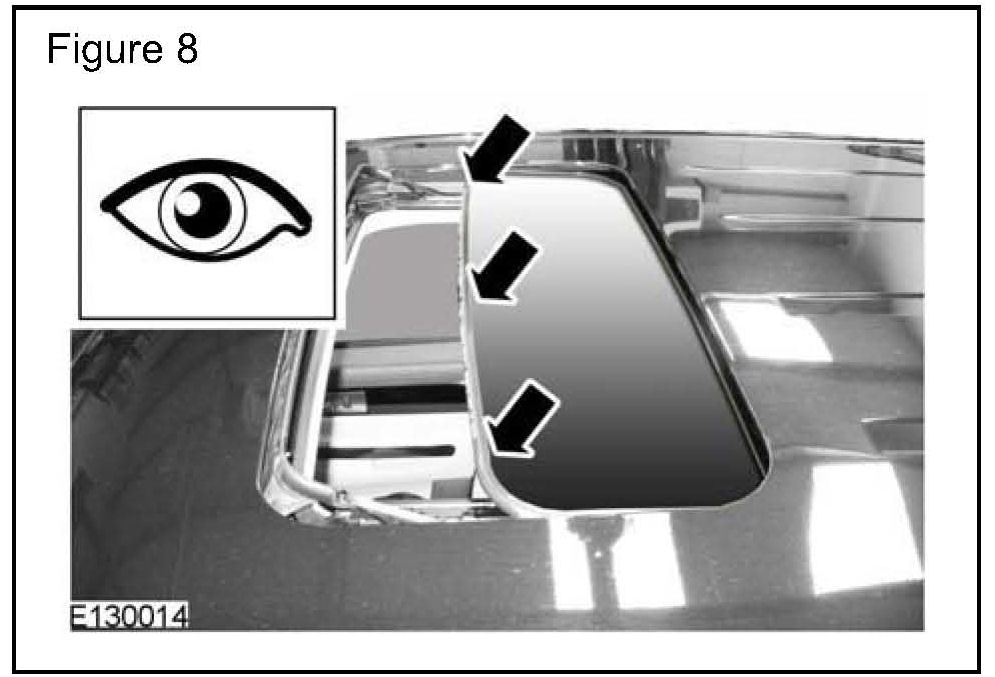 Figure 8

E130014