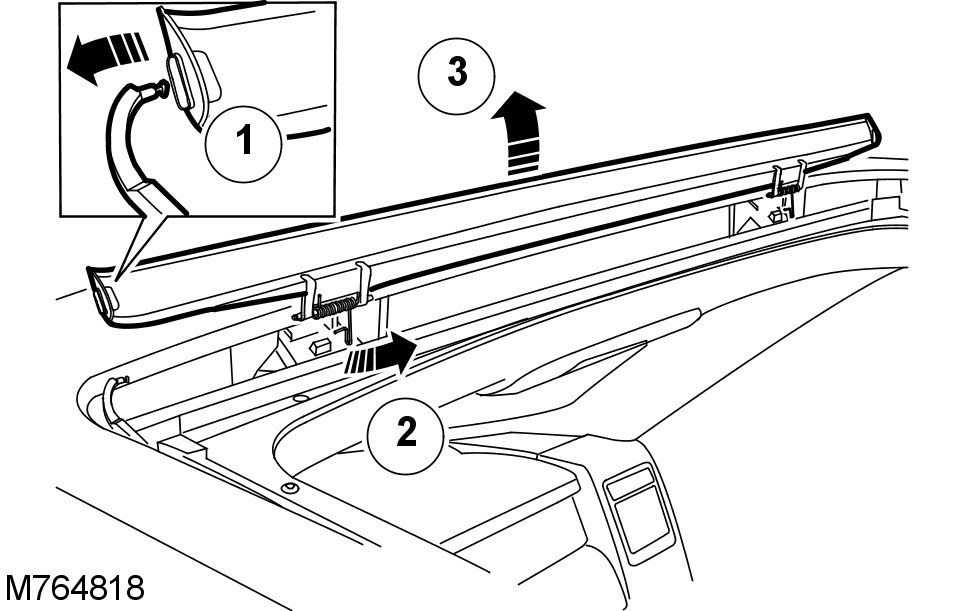 1
3
2
M764818