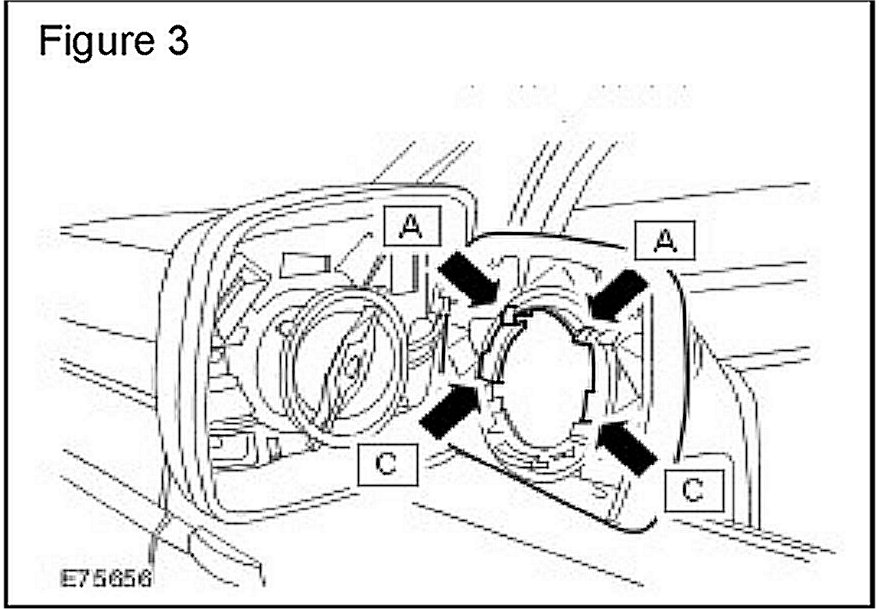 Figure 3

A

A

C

C

E75656