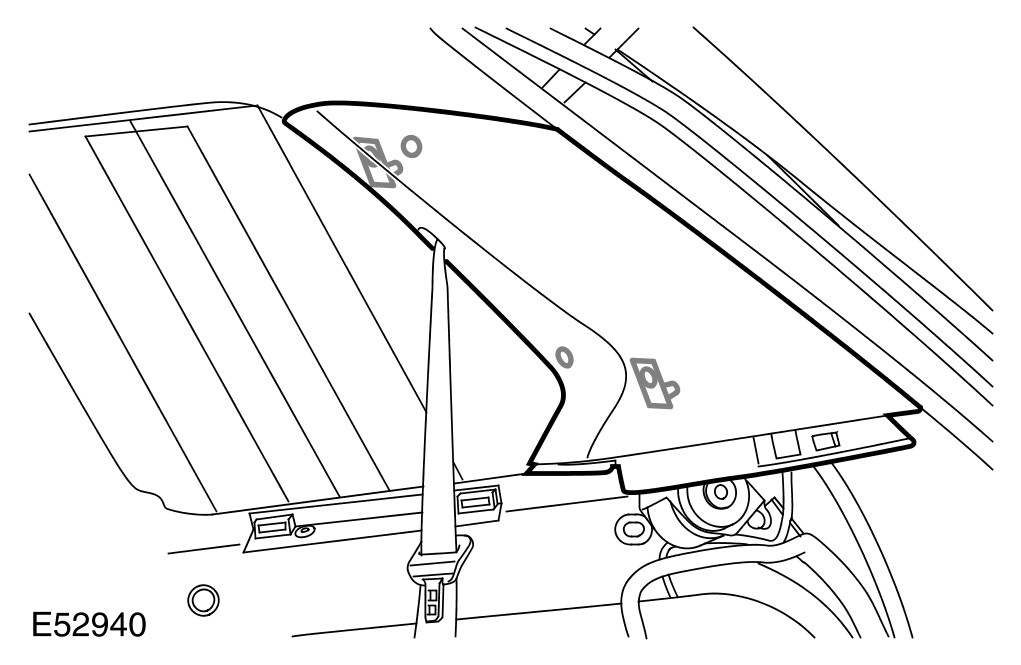 E52940