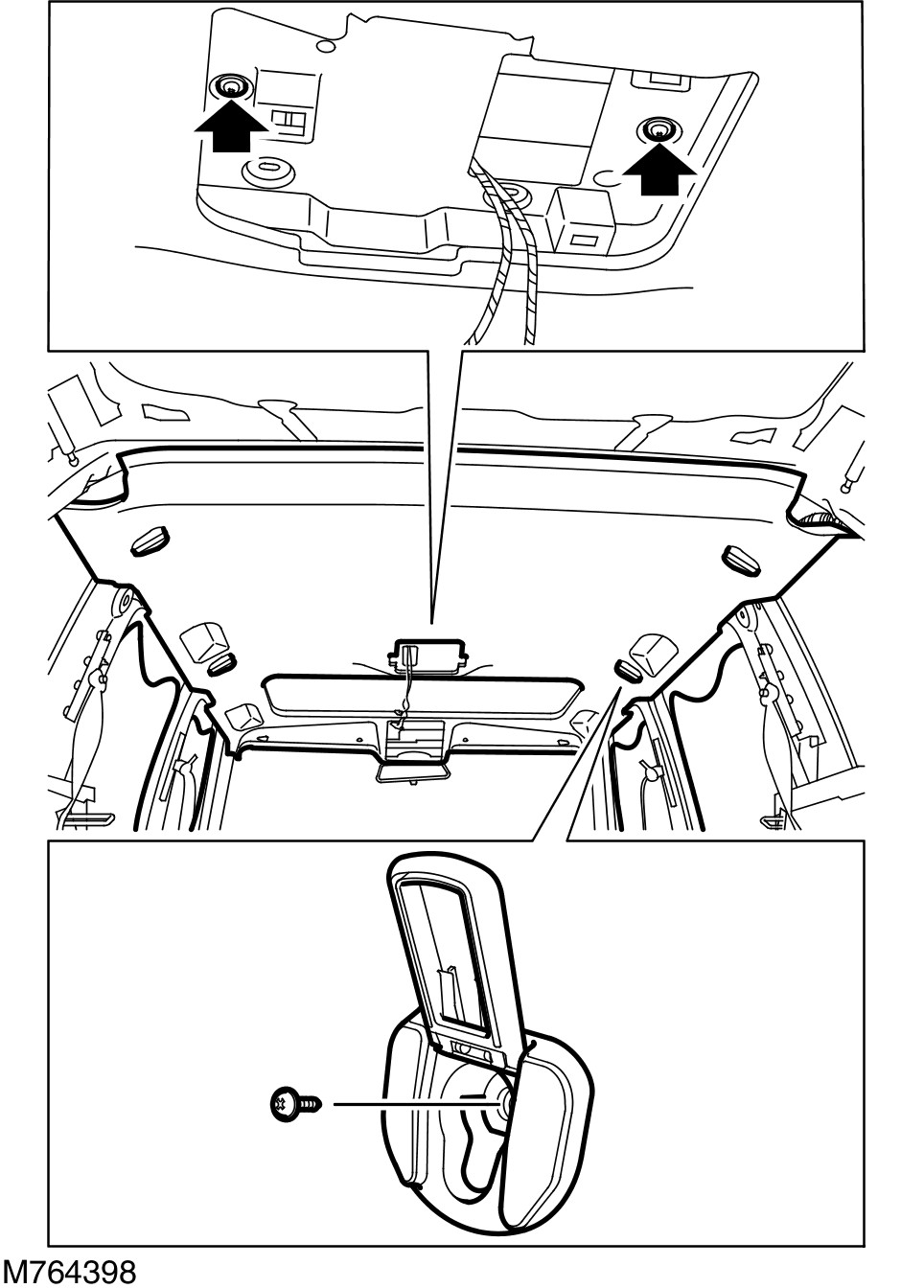 M764398