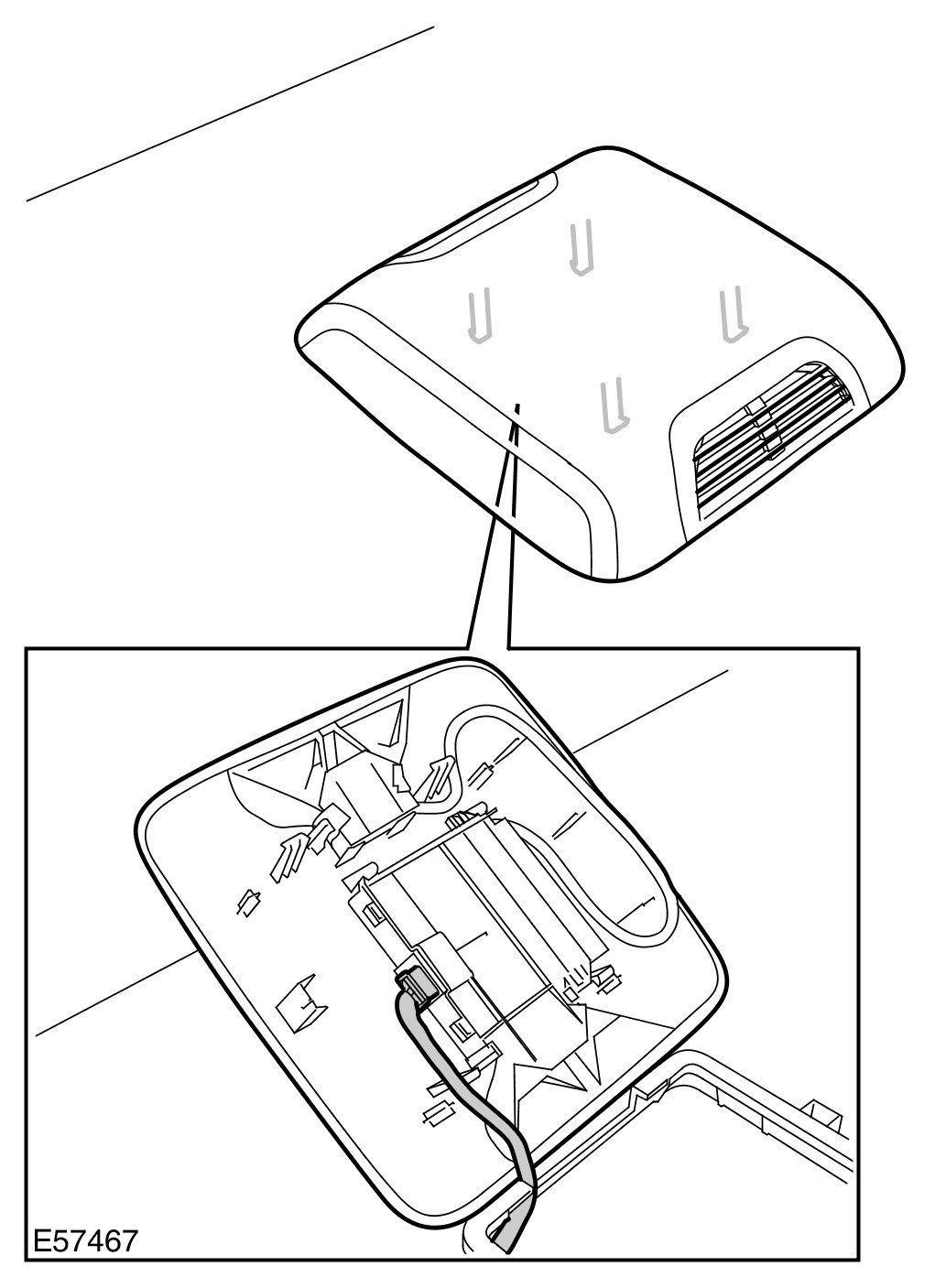 E57467