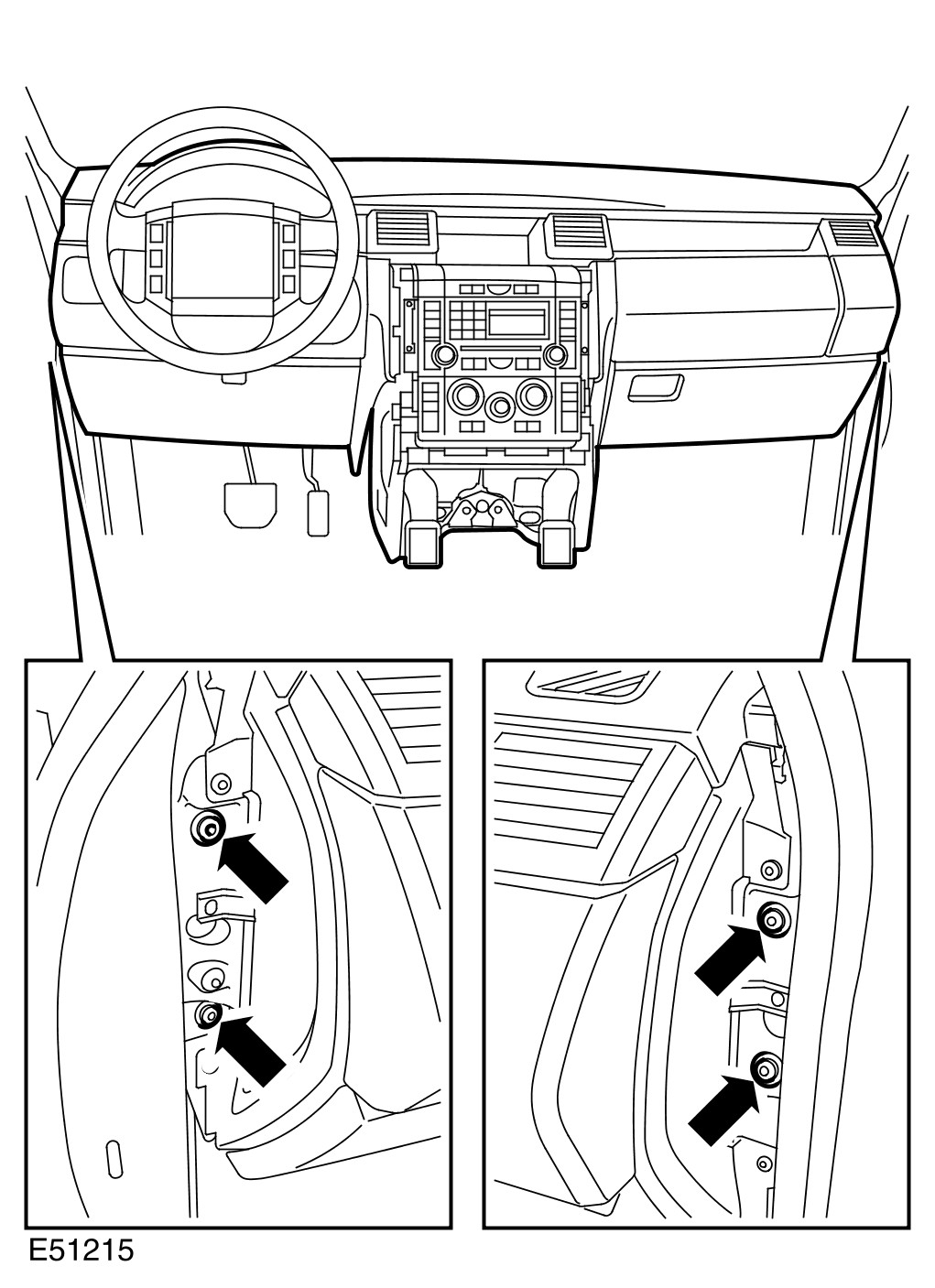 E51215