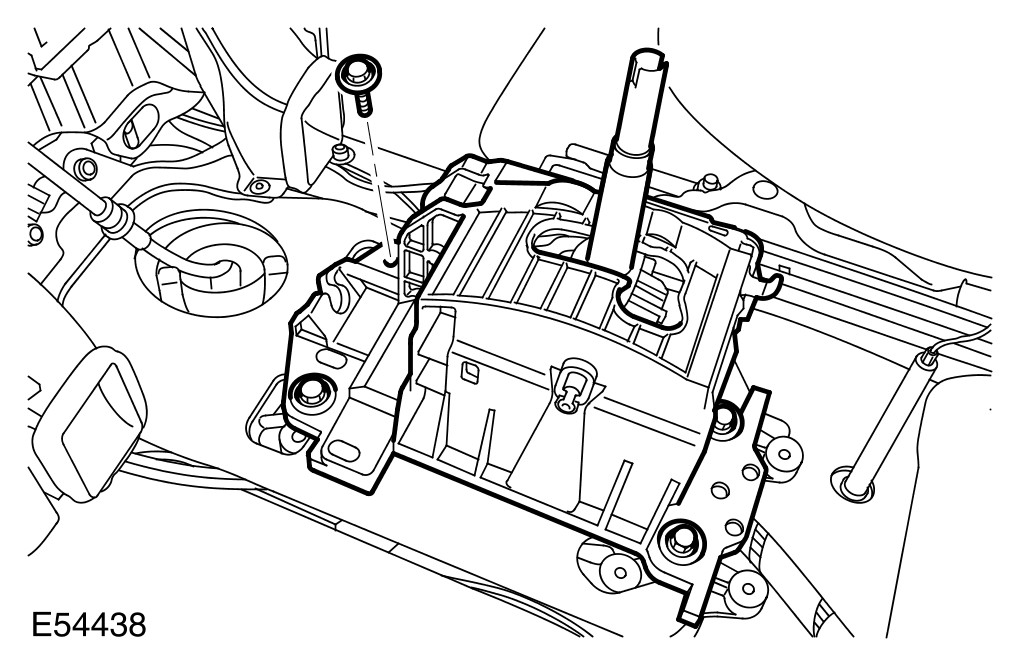 E54438