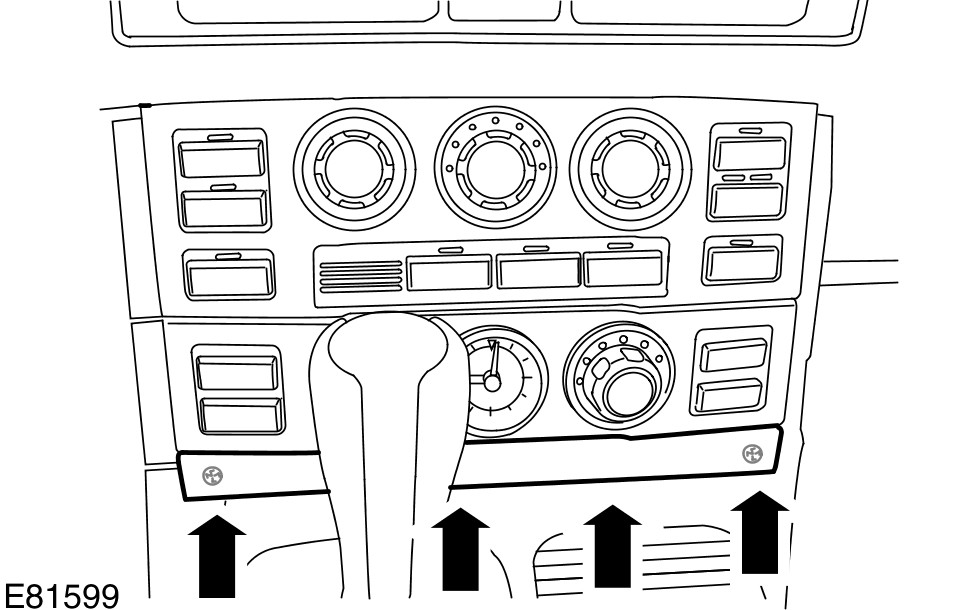 E81599