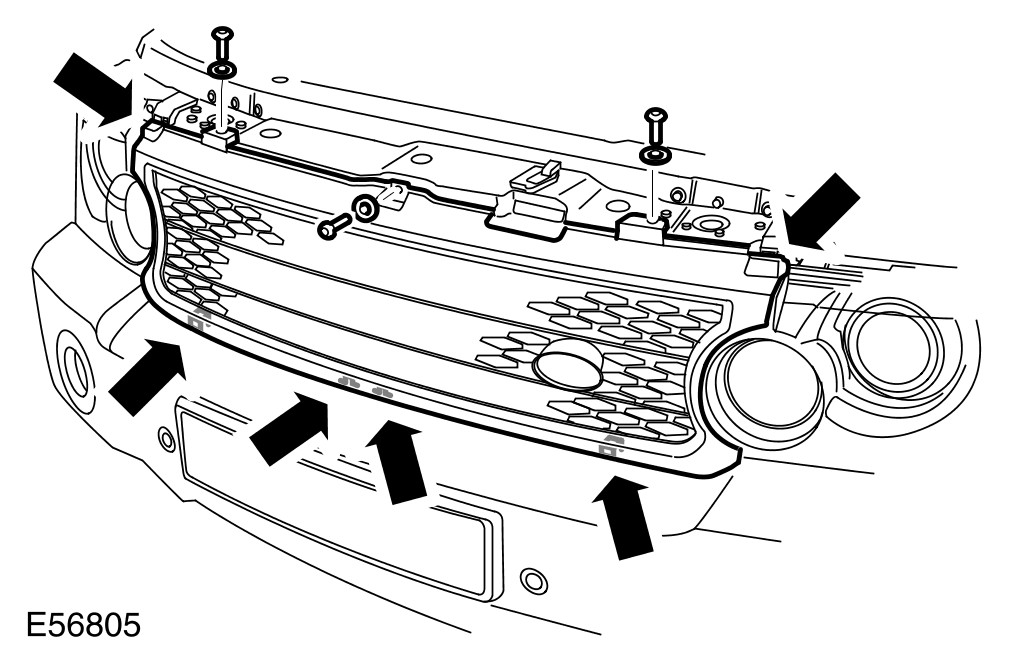 E56805