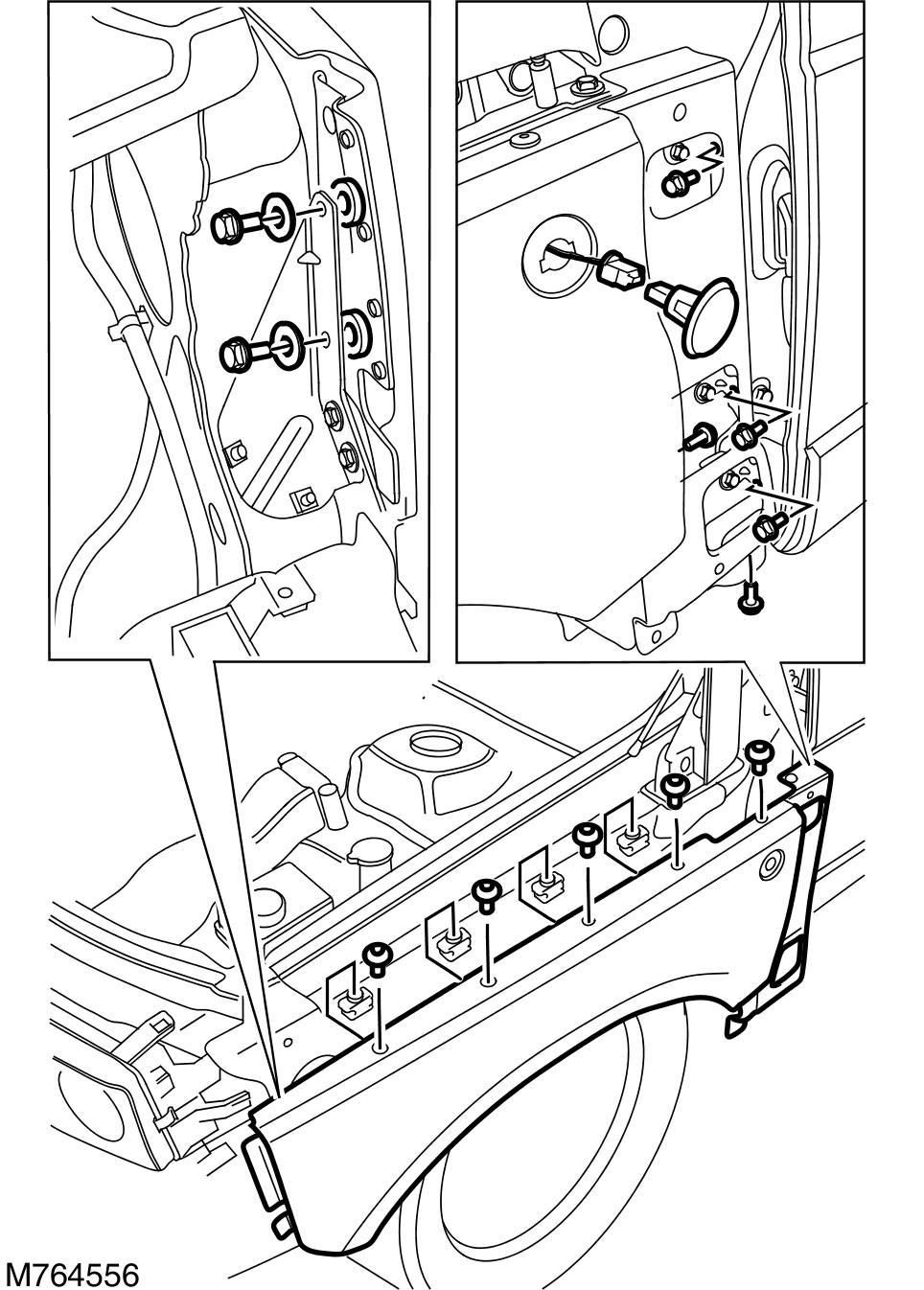 M764556