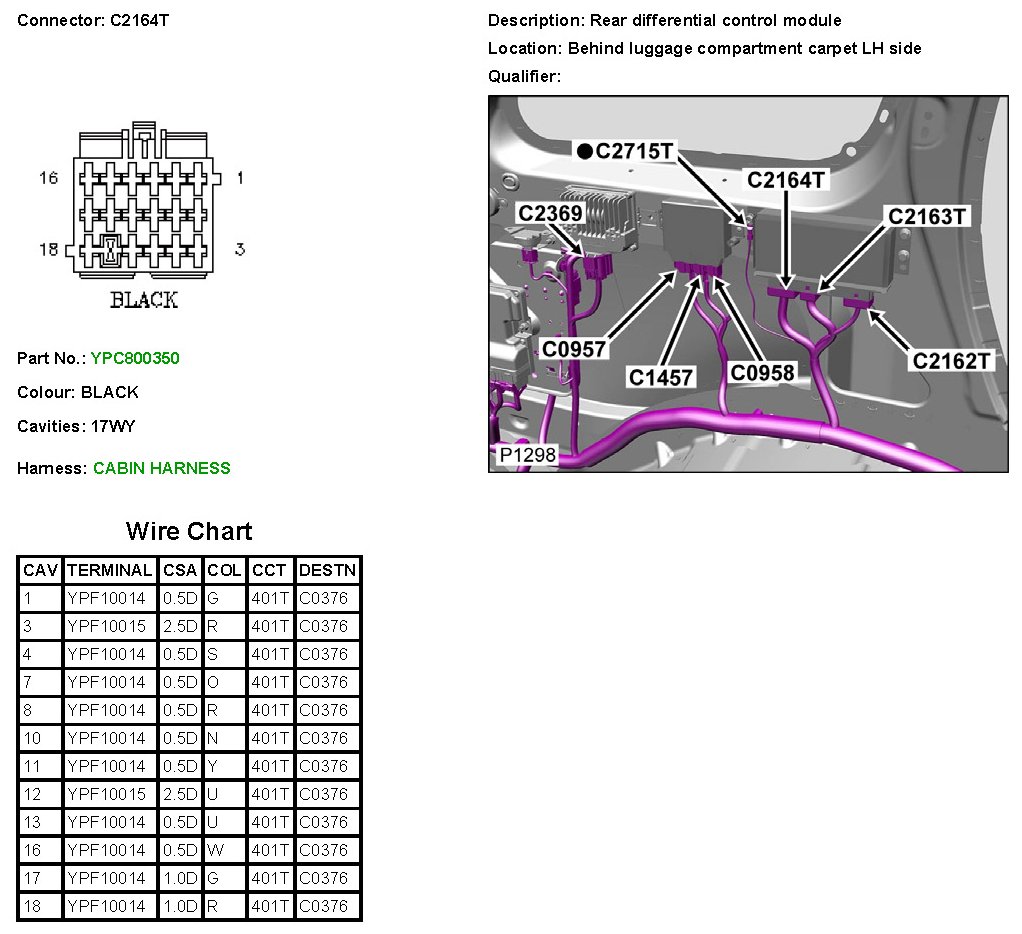 Connector: C2164T

16
1
18
3
BLACK

Part No.: YPC800350

Colour: BLACK

Cavities: 17WY

Harness: CABIN HARNESS

Description: Rear differential control module

Location: Behind luggage compartment carpet LH side

Qualifier:

●C2715T
C2164T
C2369
C2163T
C0957
C1457
C0958
C2162T
P1298

Wire Chart

| CAV | TERMINAL | CSA | COL | CCT | DESTN |
|---|---|---|---|---|---|
| 1 | YPF10014 | 0.5D | G | 401T | C0376 |
| 3 | YPF10015 | 2.5D | R | 401T | C0376 |
| 4 | YPF10014 | 0.5D | S | 401T | C0376 |
| 7 | YPF10014 | 0.5D | O | 401T | C0376 |
| 8 | YPF10014 | 0.5D | R | 401T | C0376 |
| 10 | YPF10014 | 0.5D | N | 401T | C0376 |
| 11 | YPF10014 | 0.5D | Y | 401T | C0376 |
| 12 | YPF10015 | 2.5D | U | 401T | C0376 |
| 13 | YPF10014 | 0.5D | U | 401T | C0376 |
| 16 | YPF10014 | 0.5D | W | 401T | C0376 |
| 17 | YPF10014 | 1.0D | G | 401T | C0376 |
| 18 | YPF10014 | 1.0D | R | 401T | C0376 |