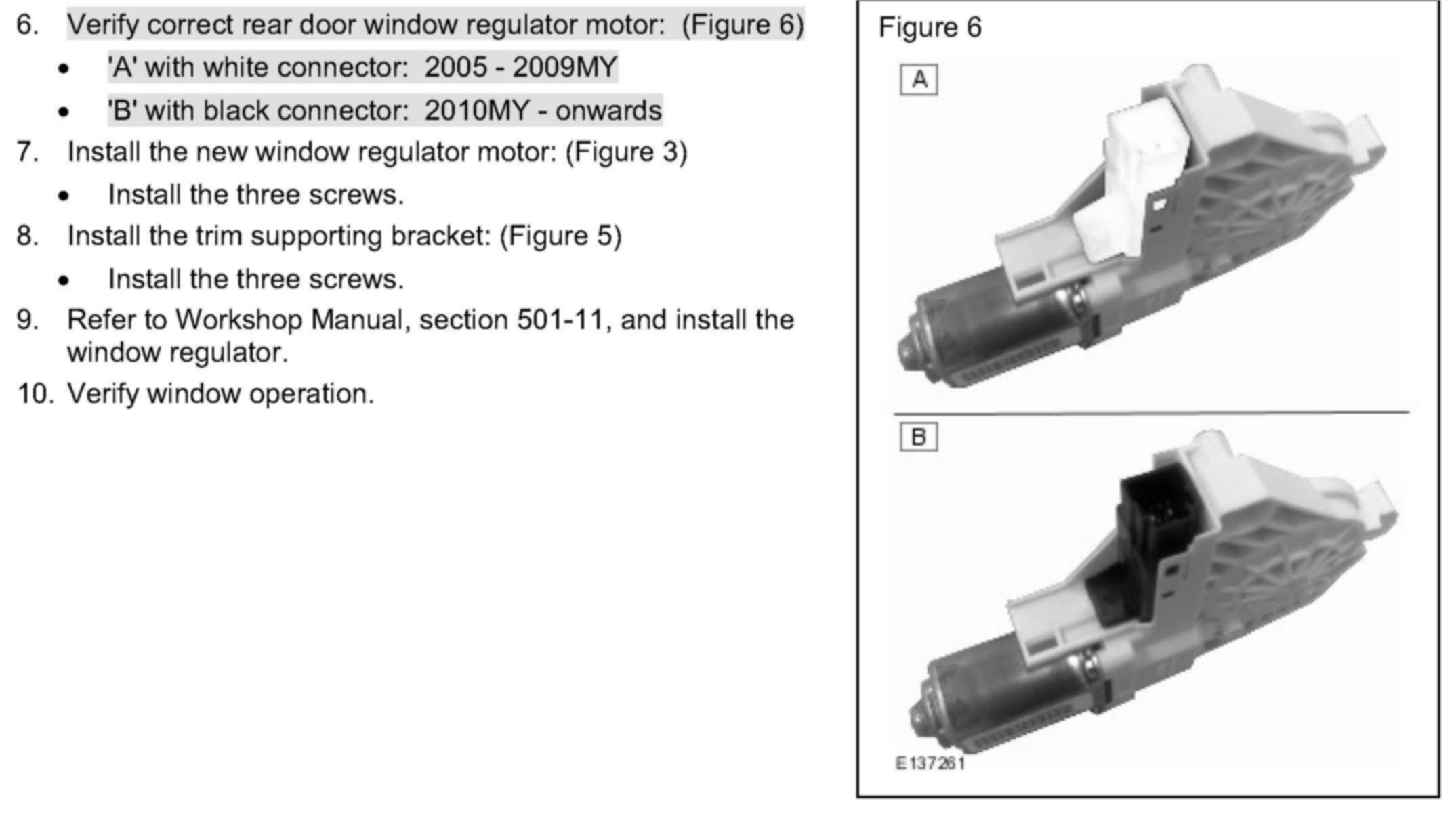 6. Verify correct rear door window regulator motor: (Figure 6)

• 'A' with white connector: 2005 - 2009MY

• 'B' with black connector: 2010MY - onwards

7. Install the new window regulator motor: (Figure 3)

• Install the three screws.

8. Install the trim supporting bracket: (Figure 5)

• Install the three screws.

9. Refer to Workshop Manual, section 501-11, and install the window regulator.

10. Verify window operation.

Figure 6

A

B

E137261