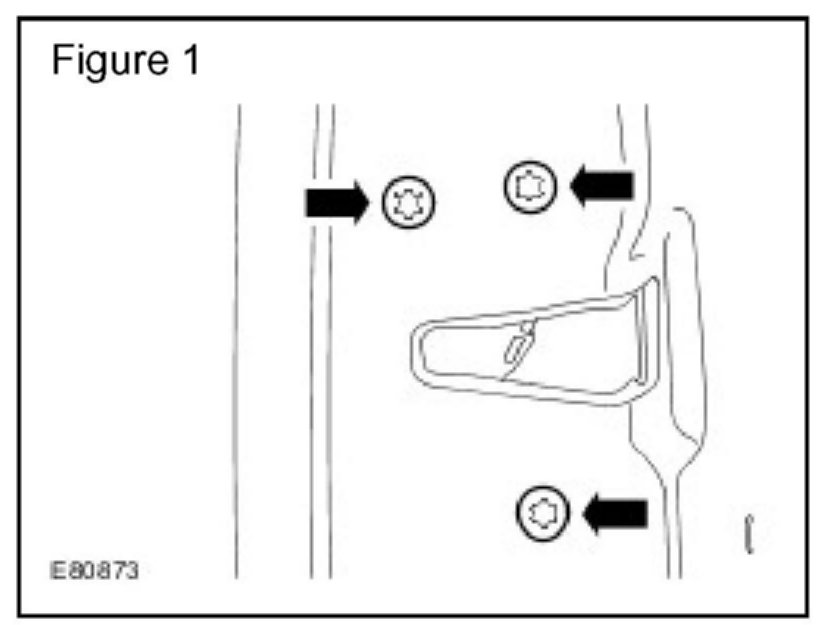 Figure 1

E80873