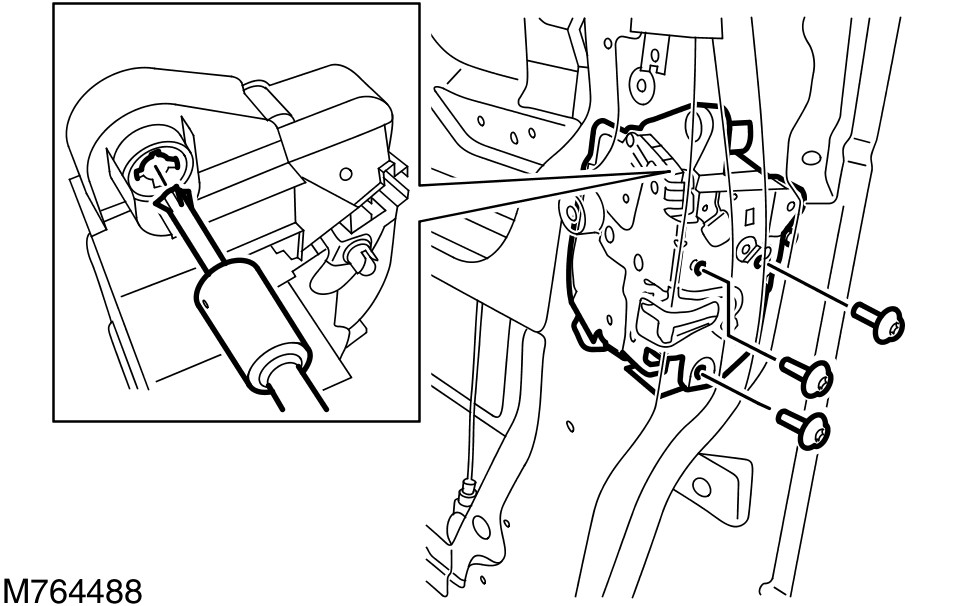 M764488