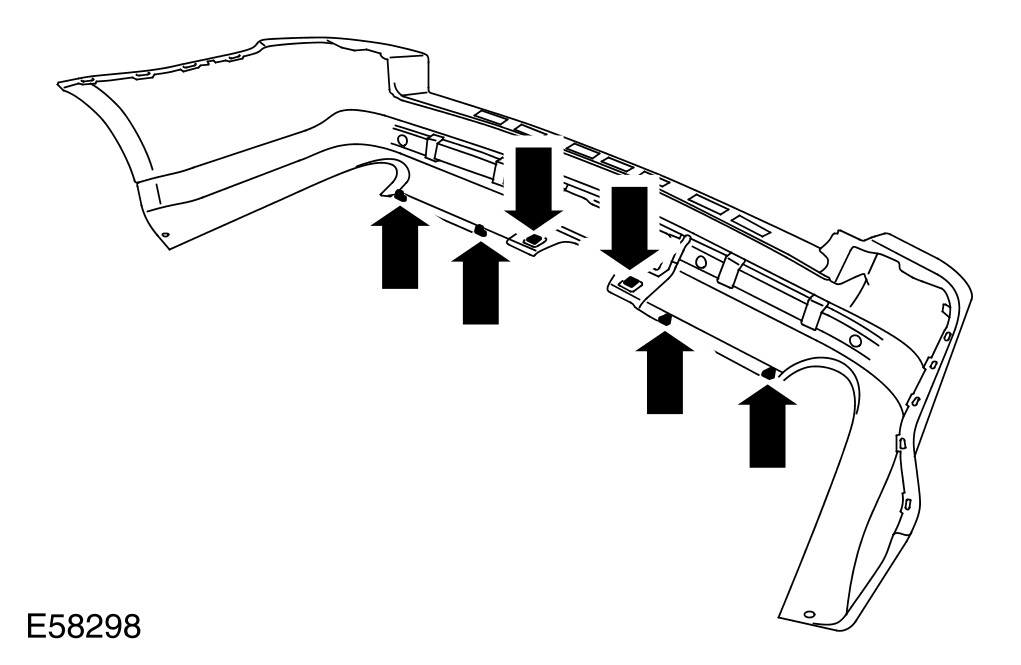 E58298