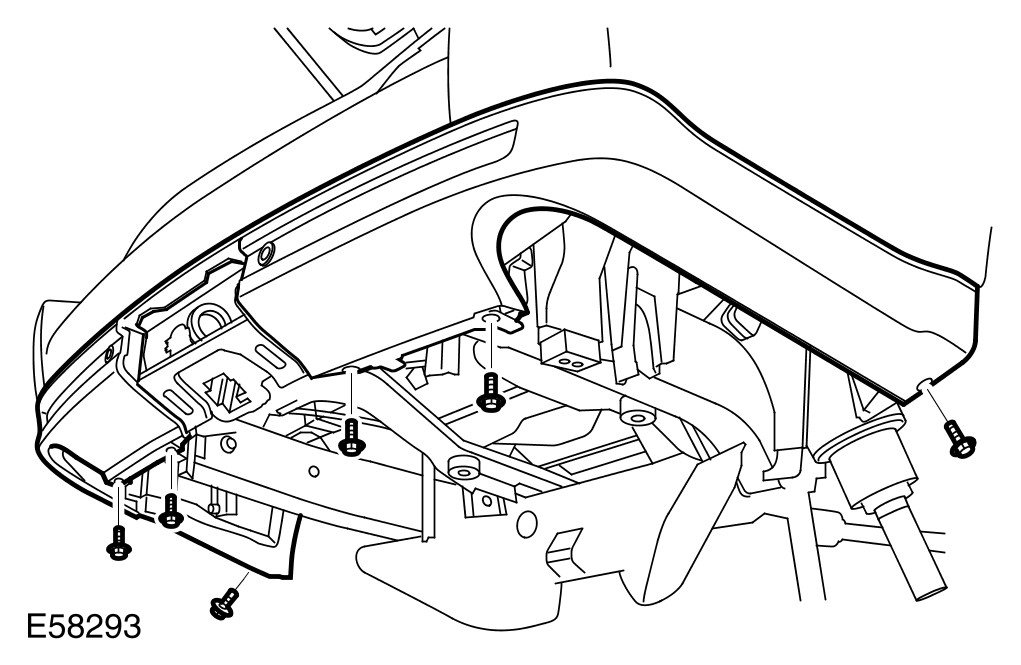 E58293