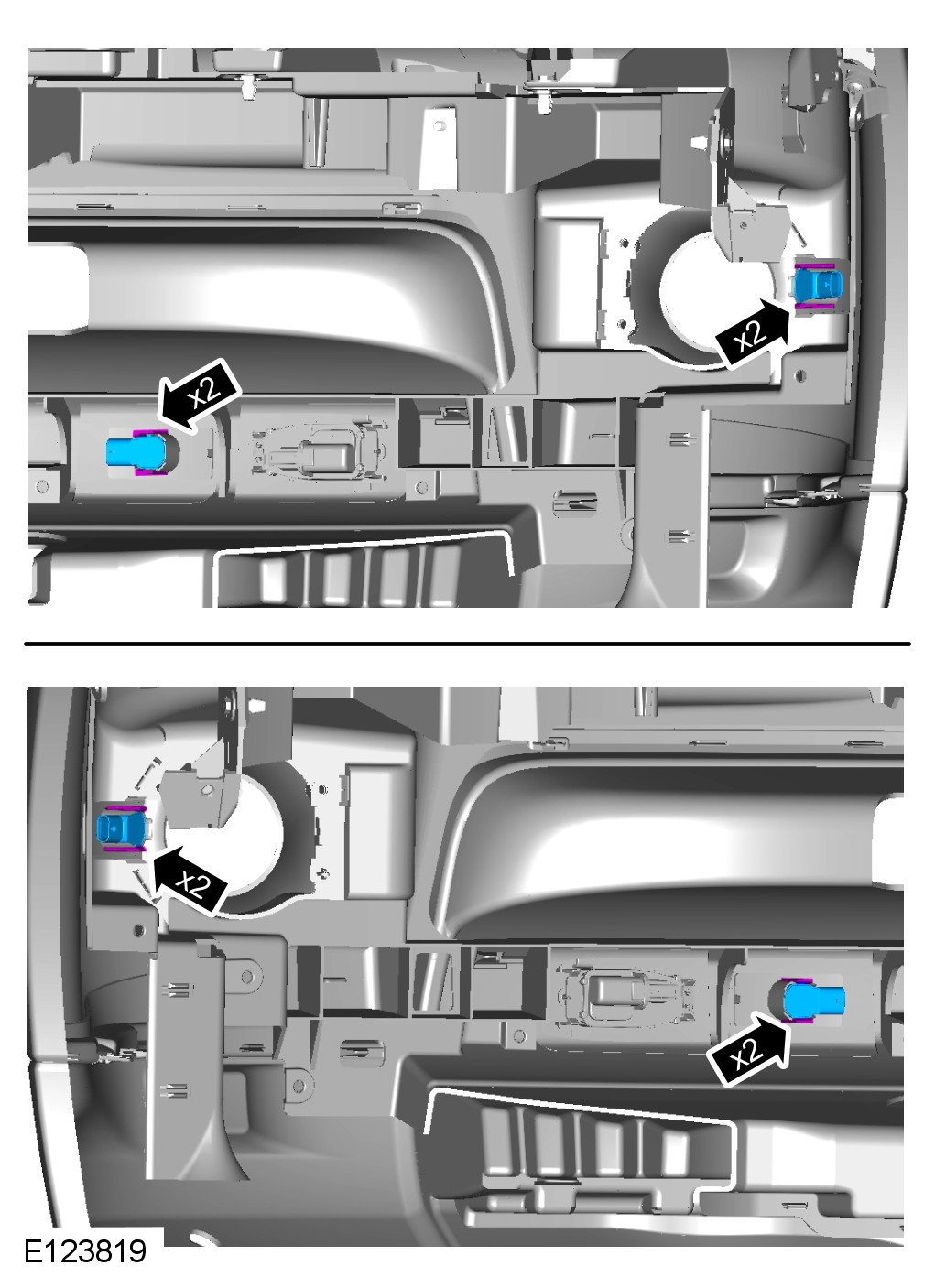 x2

x2

x2

x2

E123819