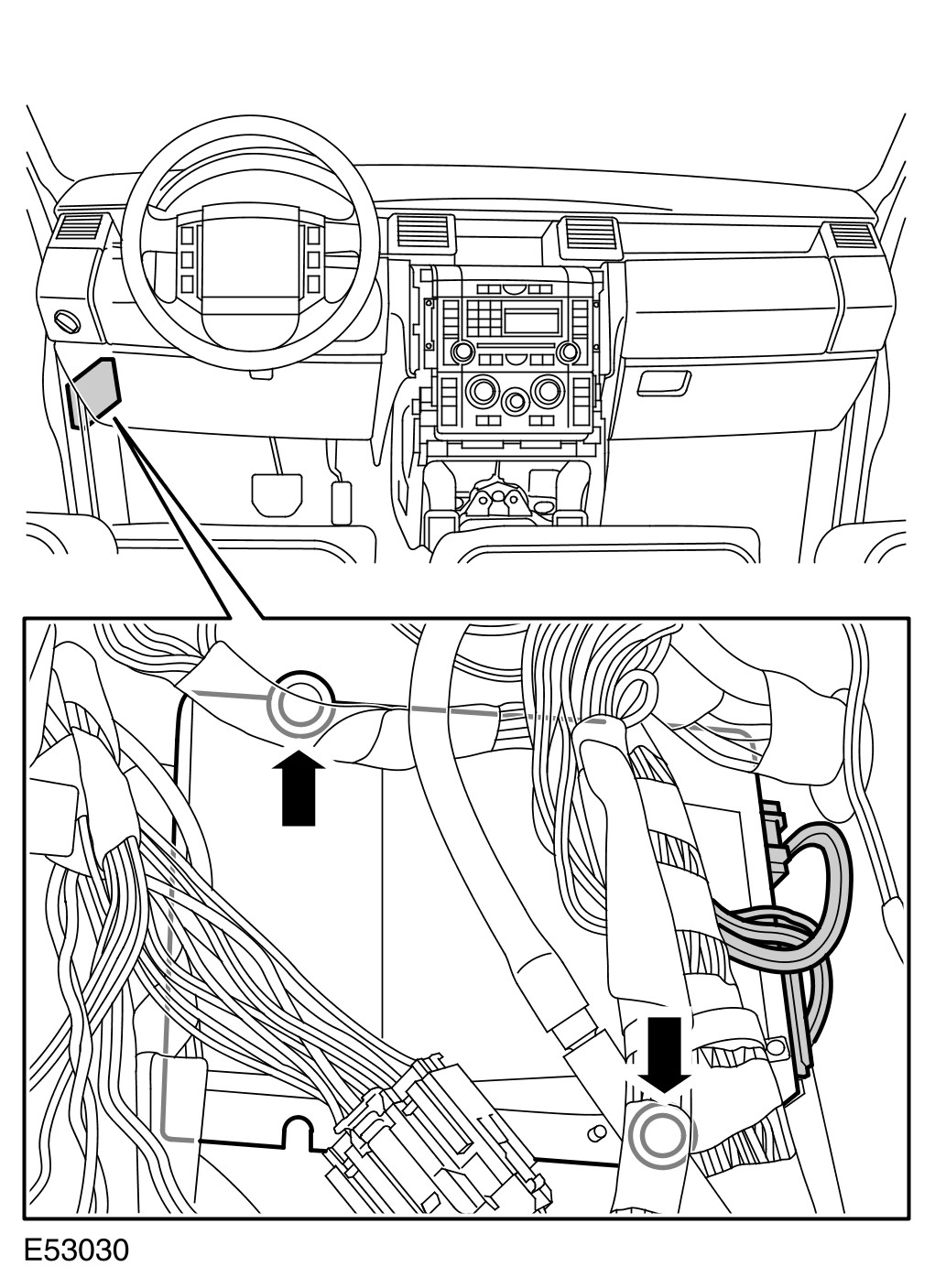 E53030