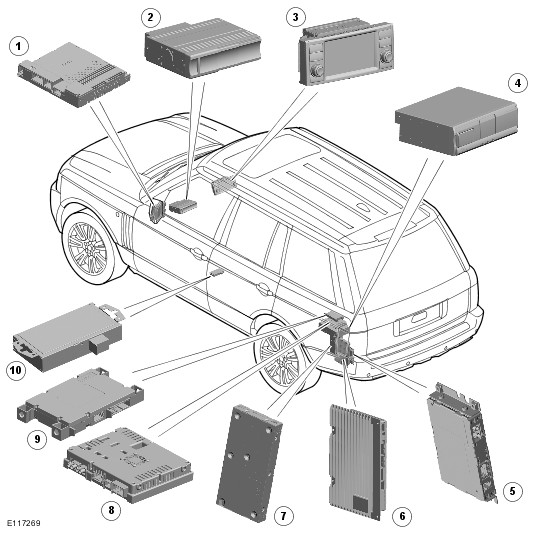 1
2
3
4
10
9
8
7
6
5
E117269