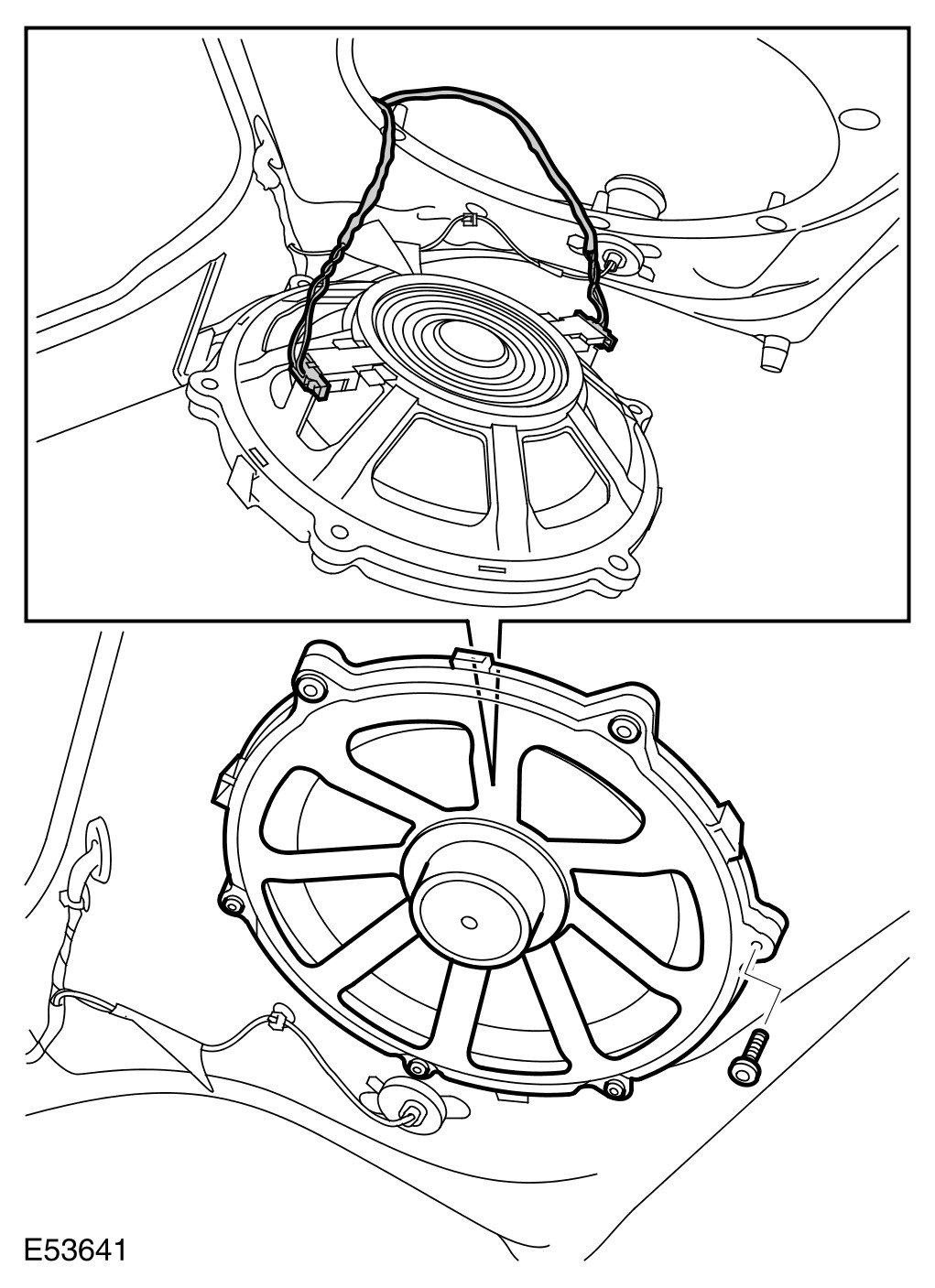 E53641