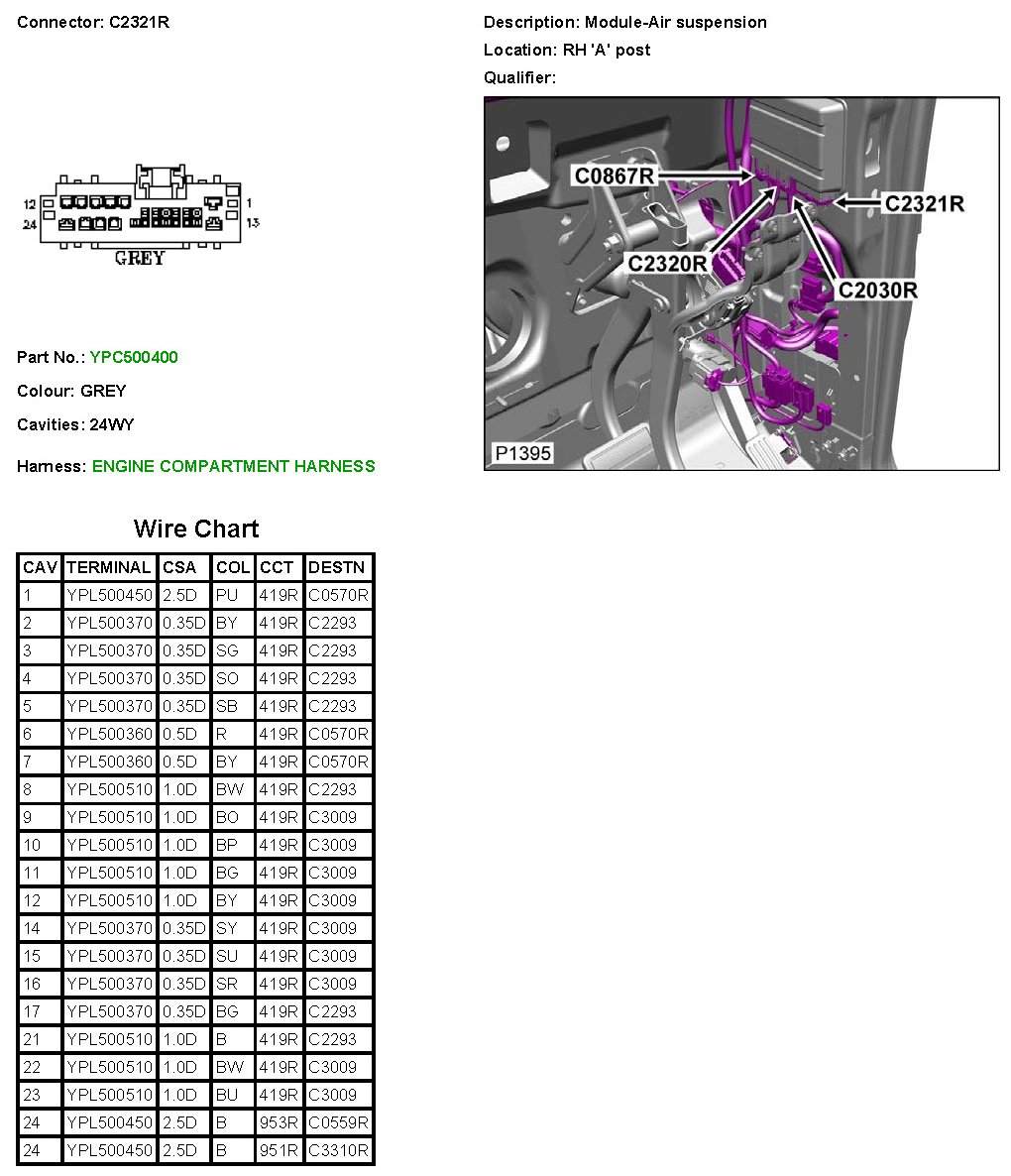 Connector: C2321R

12
24
1
13
GREY

Part No.: YPC500400

Colour: GREY

Cavities: 24WY

Harness: ENGINE COMPARTMENT HARNESS

Description: Module-Air suspension

Location: RH 'A' post

Qualifier:

C0867R
C2321R
C2320R
C2030R
P1395

Wire Chart

| CAV | TERMINAL | CSA | COL | CCT | DESTN |
|---|---|---|---|---|---|
| 1 | YPL500450 | 2.5D | PU | 419R | C0570R |
| 2 | YPL500370 | 0.35D | BY | 419R | C2293 |
| 3 | YPL500370 | 0.35D | SG | 419R | C2293 |
| 4 | YPL500370 | 0.35D | SO | 419R | C2293 |
| 5 | YPL500370 | 0.35D | SB | 419R | C2293 |
| 6 | YPL500360 | 0.5D | R | 419R | C0570R |
| 7 | YPL500360 | 0.5D | BY | 419R | C0570R |
| 8 | YPL500510 | 1.0D | BW | 419R | C2293 |
| 9 | YPL500510 | 1.0D | BO | 419R | C3009 |
| 10 | YPL500510 | 1.0D | BP | 419R | C3009 |
| 11 | YPL500510 | 1.0D | BG | 419R | C3009 |
| 12 | YPL500510 | 1.0D | BY | 419R | C3009 |
| 14 | YPL500370 | 0.35D | SY | 419R | C3009 |
| 15 | YPL500370 | 0.35D | SU | 419R | C3009 |
| 16 | YPL500370 | 0.35D | SR | 419R | C3009 |
| 17 | YPL500370 | 0.35D | BG | 419R | C2293 |
| 21 | YPL500510 | 1.0D | B | 419R | C2293 |
| 22 | YPL500510 | 1.0D | BW | 419R | C3009 |
| 23 | YPL500510 | 1.0D | BU | 419R | C3009 |
| 24 | YPL500450 | 2.5D | B | 953R | C0559R |
| 24 | YPL500450 | 2.5D | B | 951R | C3310R |